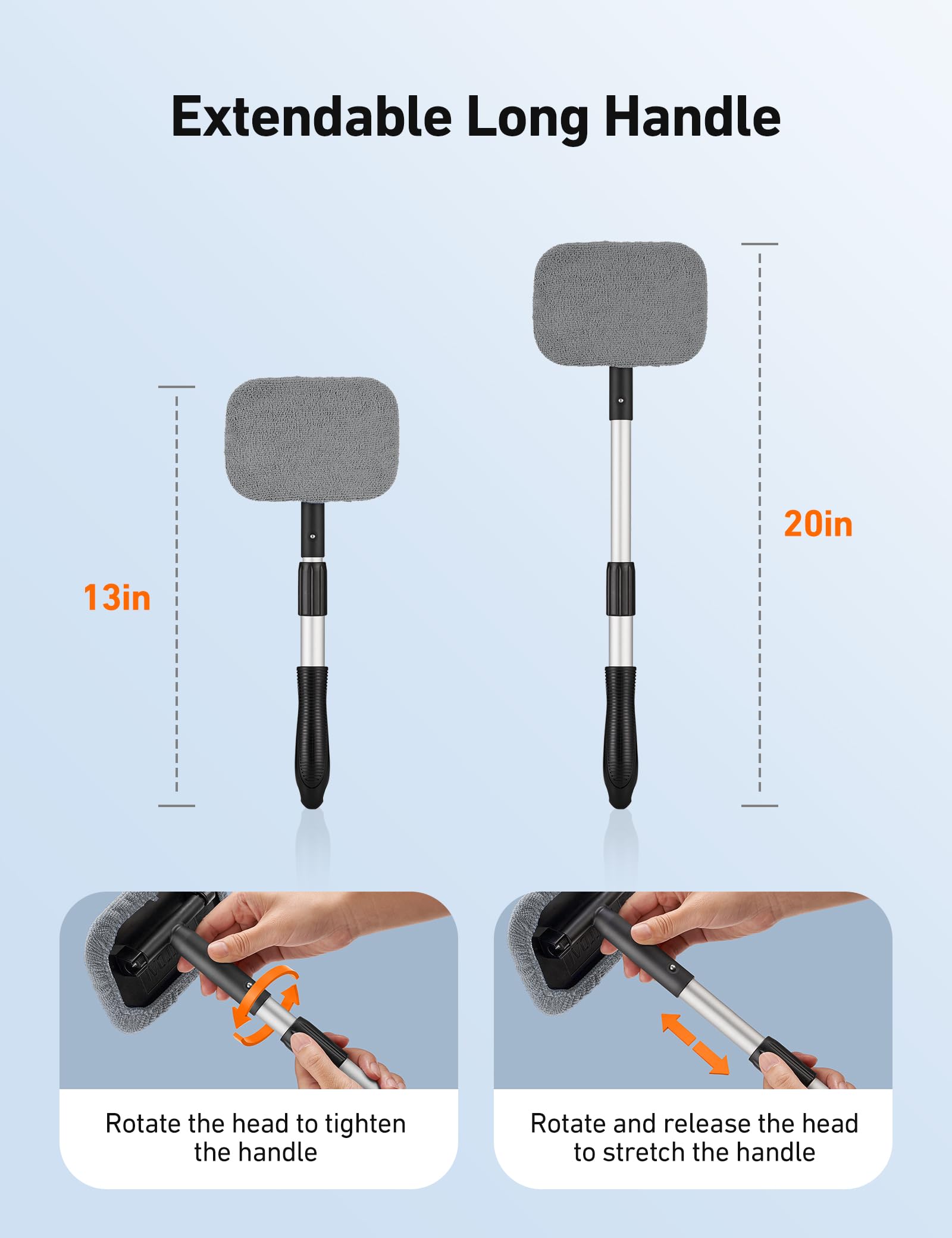 Extendable Long Handle

13in

20in

Rotate the head to tighten the handle

Rotate and release the head to stretch the handle