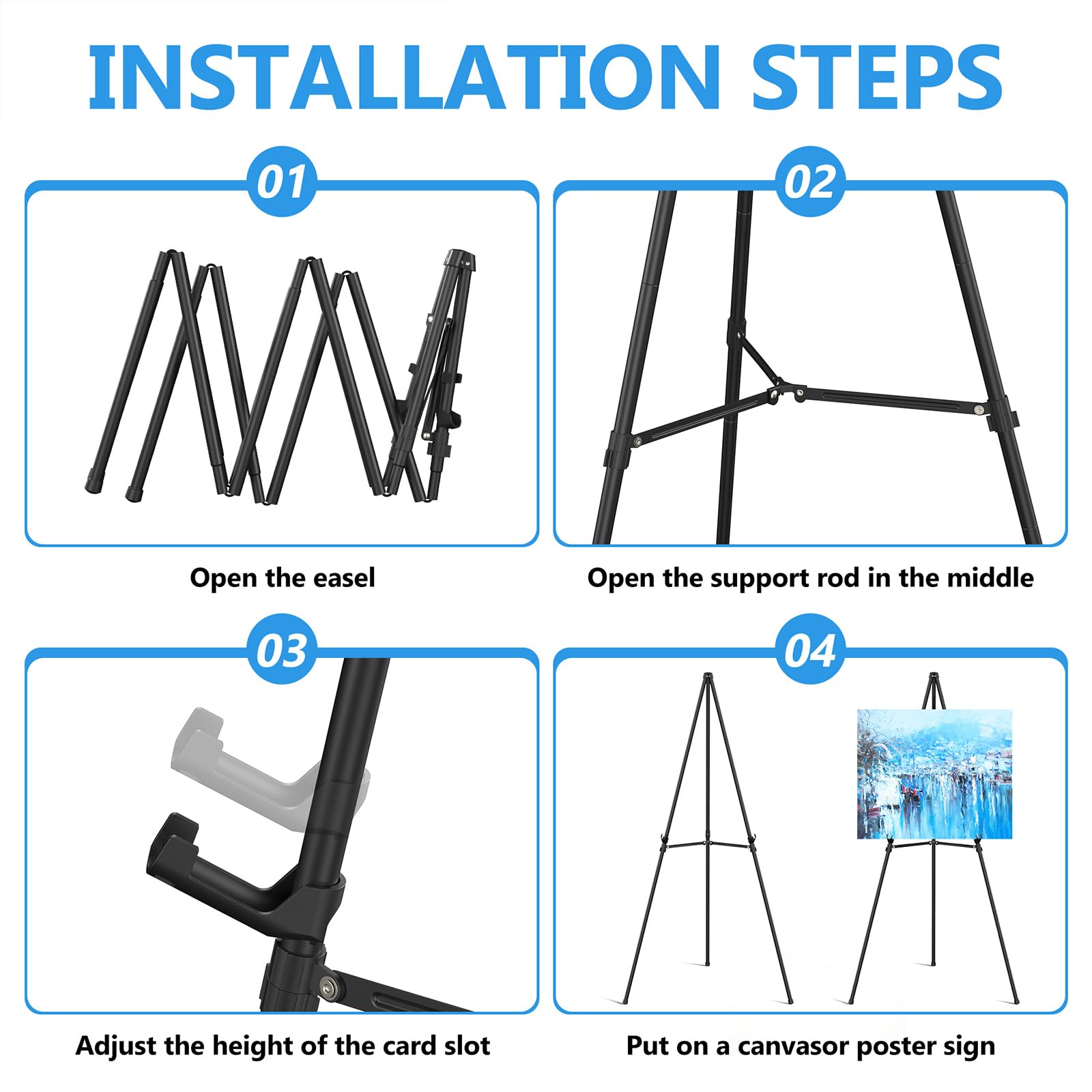 INSTALLATION STEPS

01

Open the easel

02

Open the support rod in the middle

03

Adjust the height of the card slot

04

Put on a canvasor poster sign