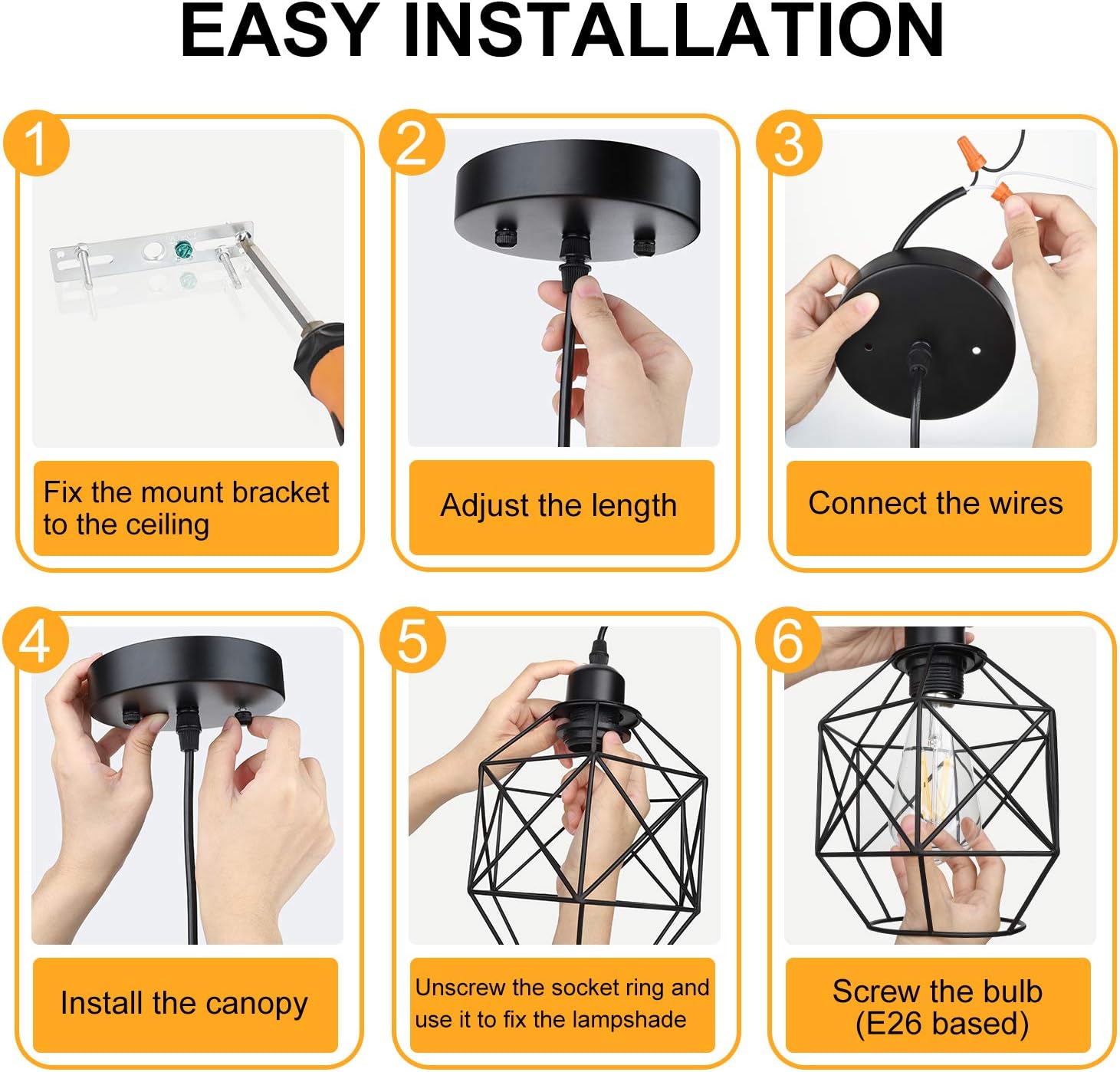 EASY INSTALLATION

1

Fix the mount bracket to the ceiling

2

Adjust the length

3

Connect the wires

4

Install the canopy

5

Unscrew the socket ring and use it to fix the lampshade

6

Screw the bulb (E26 based)