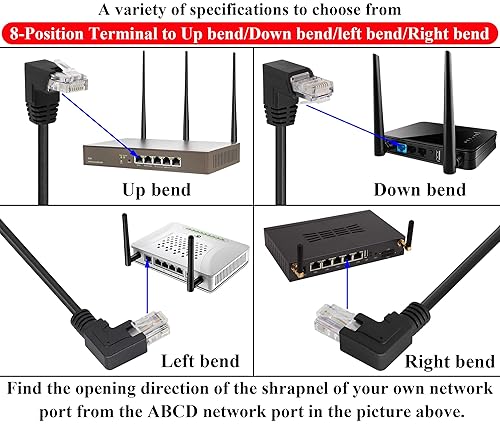 A variety of specifications to choose from

8-Position Terminal to Up bend/Down bend/left bend/Right bend

Up bend

Down bend

Left bend

Right bend

Find the opening direction of the shrapnel of your own network port from the ABCD network port in the picture above.