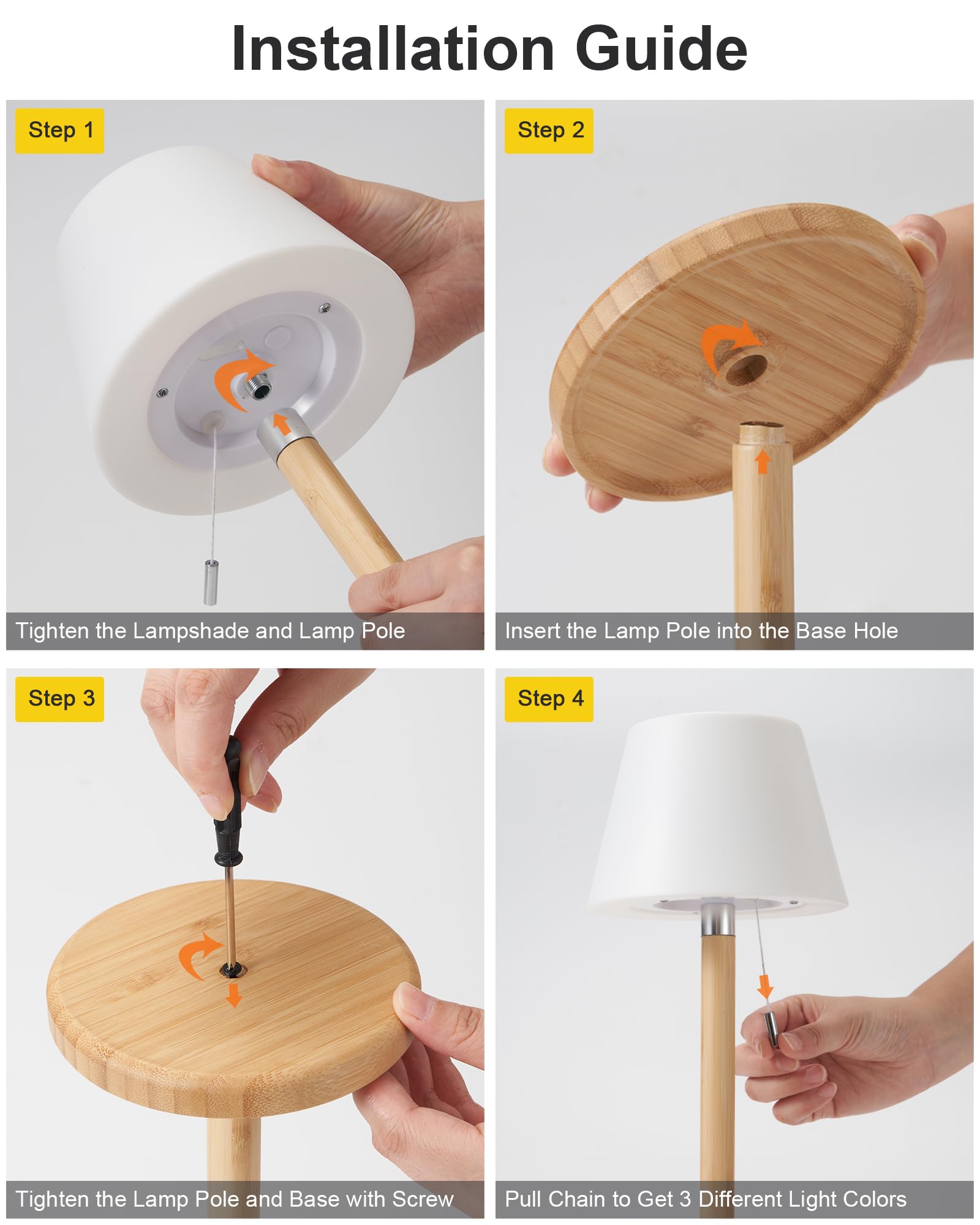 Installation Guide

Step 1

Tighten the Lampshade and Lamp Pole

Step 2

Insert the Lamp Pole into the Base Hole

Step 3

Tighten the Lamp Pole and Base with Screw

Step 4

Pull Chain to Get 3 Different Light Colors