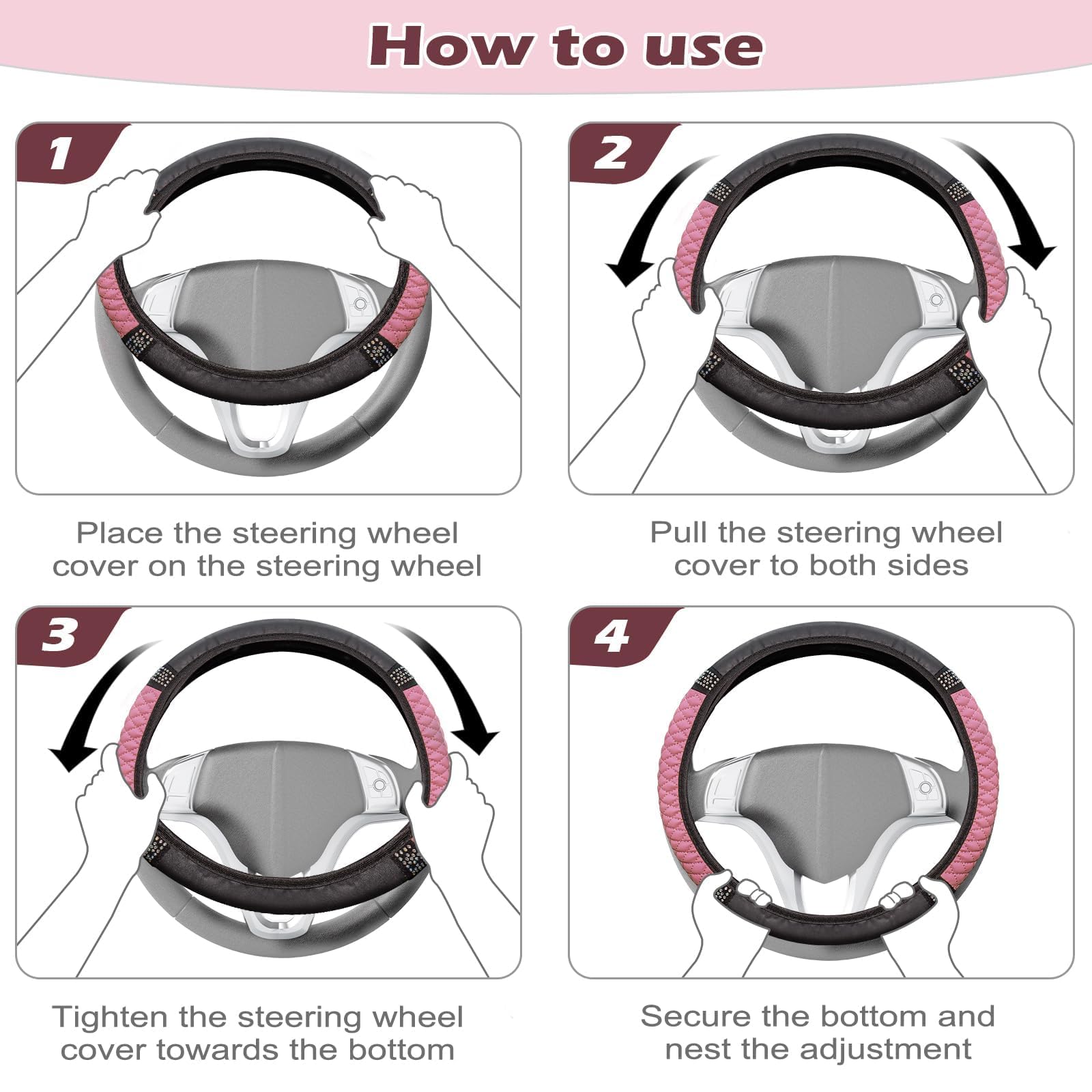 How to use

1

Place the steering wheel cover on the steering wheel

2

Pull the steering wheel cover to both sides

3

Tighten the steering wheel cover towards the bottom

4

Secure the bottom and nest the adjustment