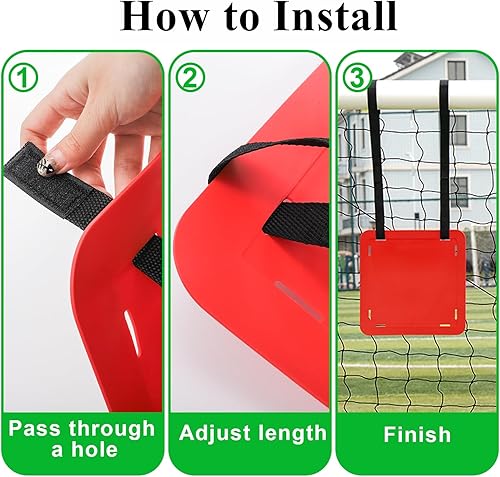 How to Install

①

Pass through a hole

②

Adjust length

③

Finish