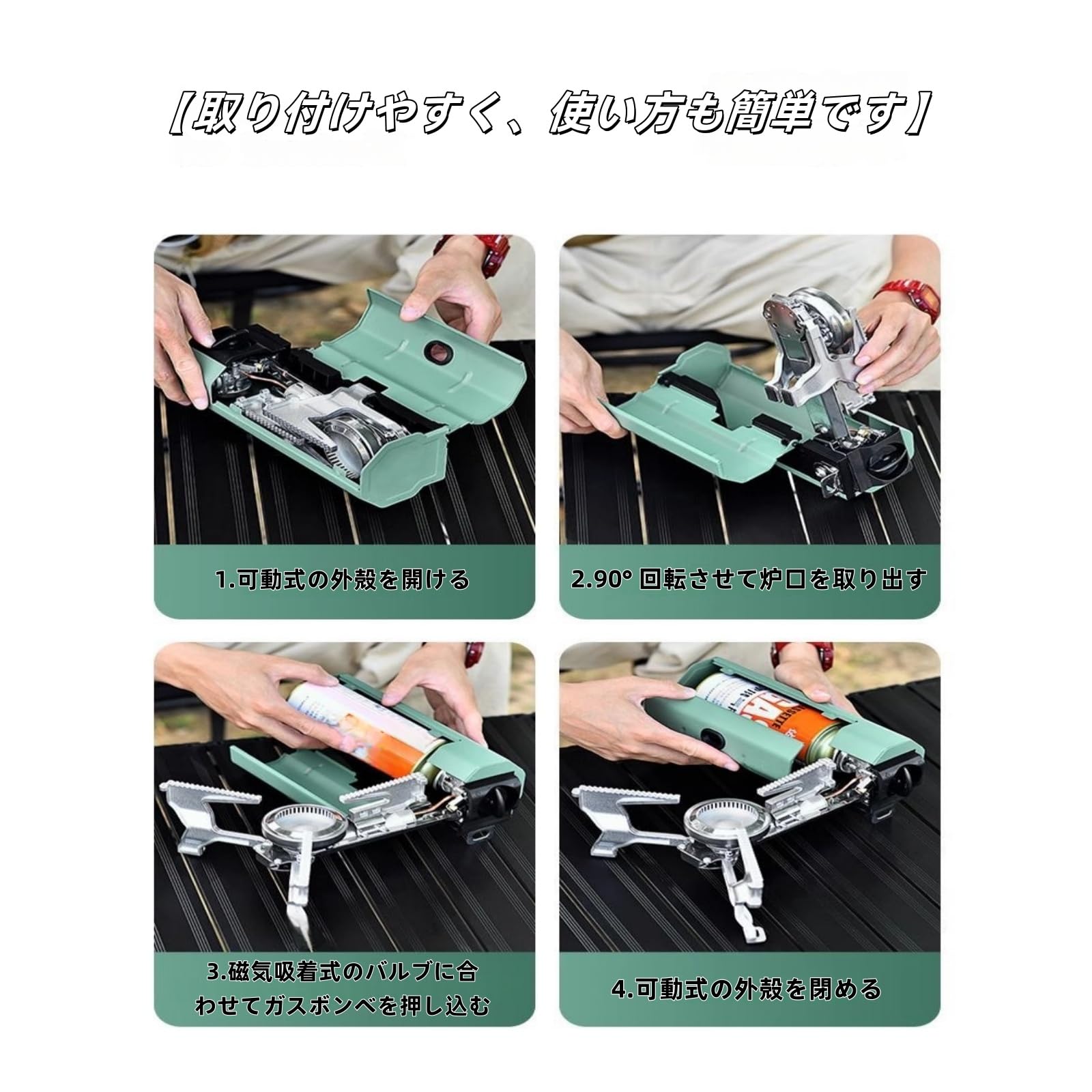 【取り付けやすく、使い方も簡単です】

1.可動式の外殻を開ける

2.90° 回転させて炉口を取り出す

3.磁気吸着式のバルブに合わせてガスボンベを押し込む

4.可動式の外殻を閉める