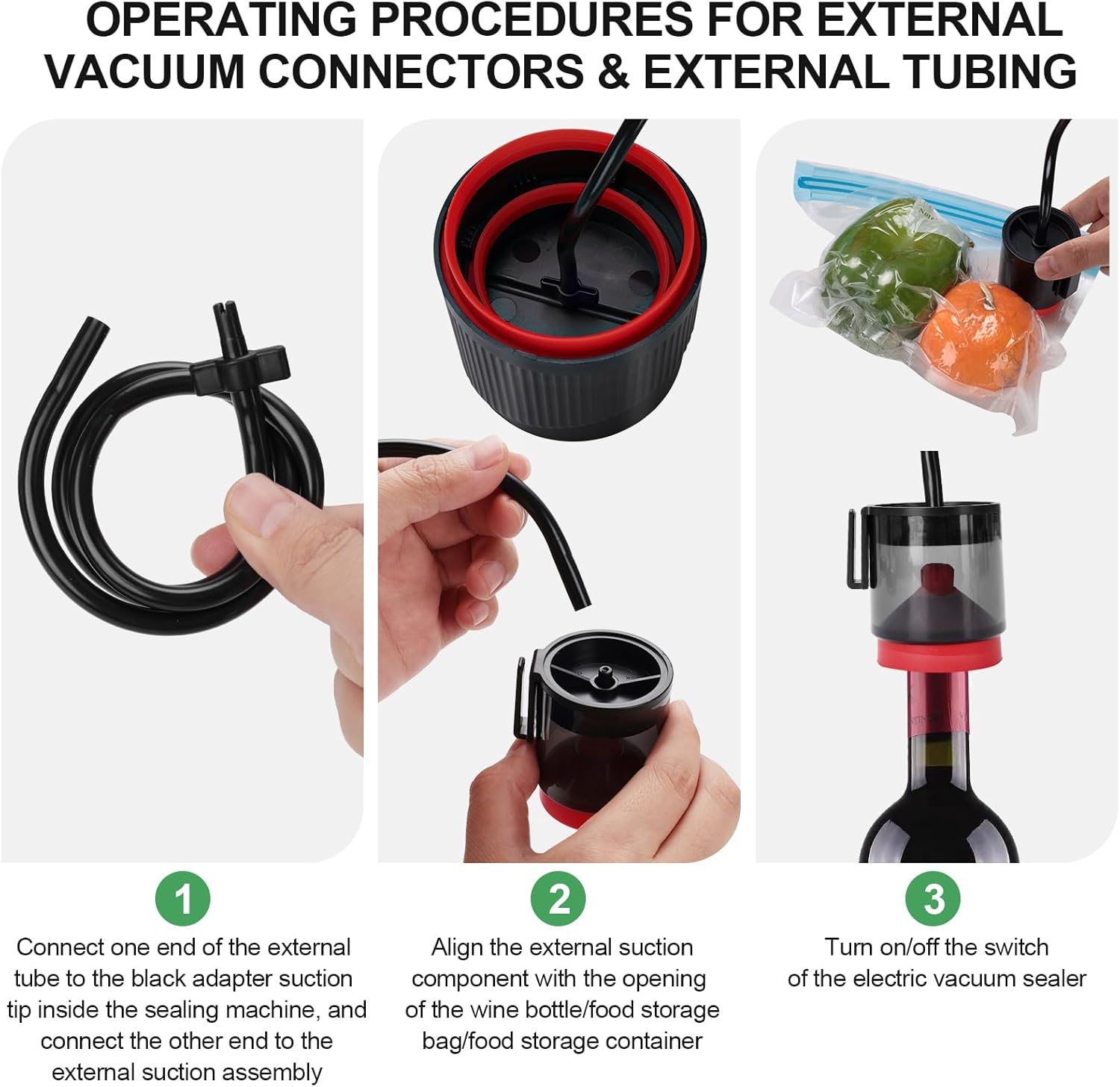 OPERATING PROCEDURES FOR EXTERNAL VACUUM CONNECTORS & EXTERNAL TUBING

1

Connect one end of the external tube to the black adapter suction tip inside the sealing machine, and connect the other end to the external suction assembly

2

Align the external suction component with the opening of the wine bottle/food storage bag/food storage container

3

Turn on/off the switch of the electric vacuum sealer