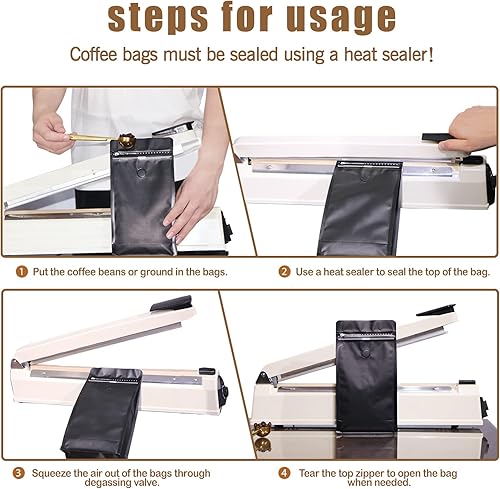 steps for usage

Coffee bags must be sealed using a heat sealer!

1 Put the coffee beans or ground in the bags.

2 Use a heat sealer to seal the top of the bag.

3 Squeeze the air out of the bags through degassing valve.

4 Tear the top zipper to open the bag when needed.