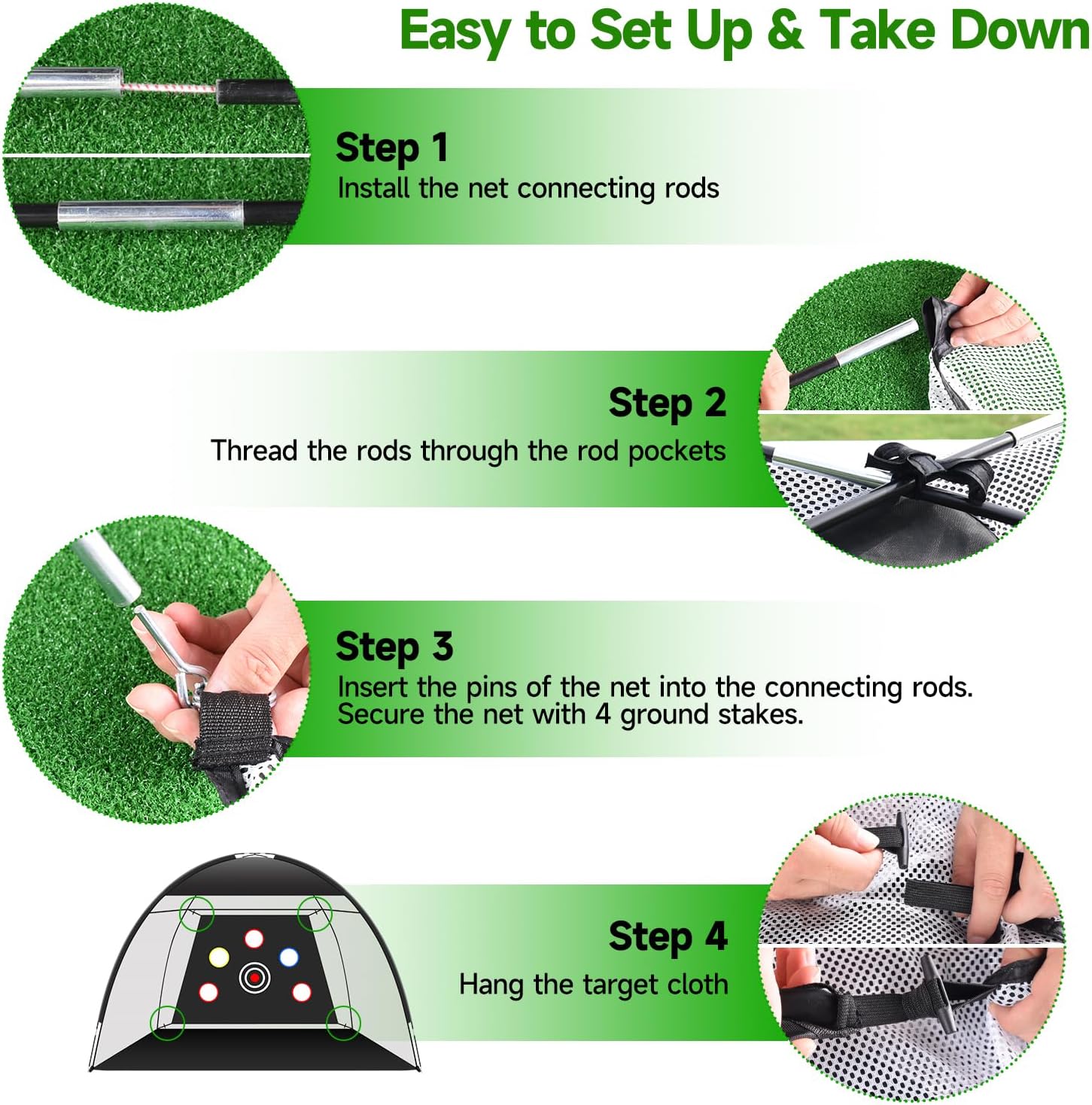 Easy to Set Up & Take Down

Step 1
Install the net connecting rods

Step 2
Thread the rods through the rod pockets

Step 3
Insert the pins of the net into the connecting rods.
Secure the net with 4 ground stakes.

Step 4
Hang the target cloth