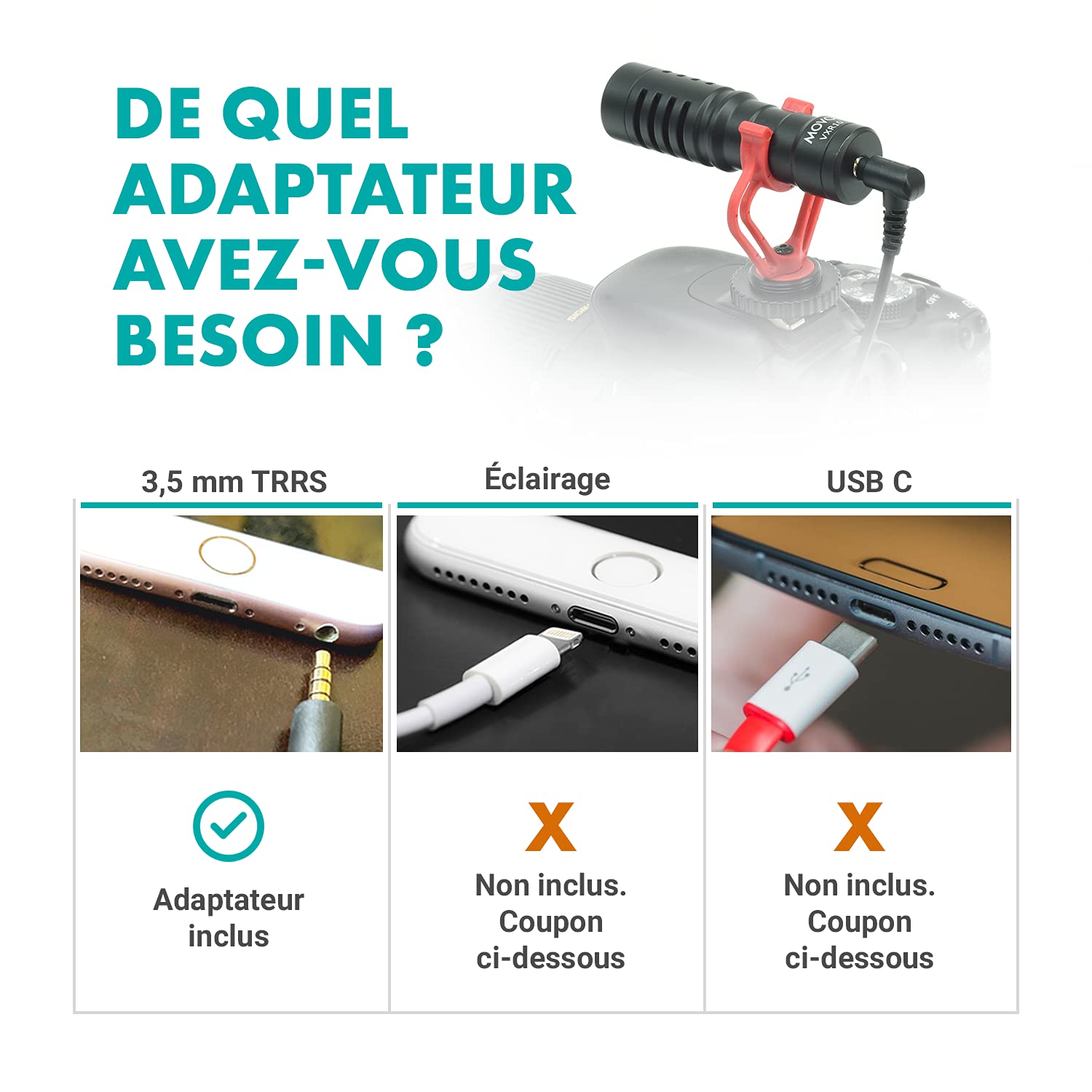 DE QUEL ADAPTATEUR AVEZ-VOUS BESOIN ?

MOVO
VXR10

| 3,5 mm TRRS | Éclairage | USB C |
|---|---|---|
| Adaptateur inclus | X Non inclus. Coupon ci-dessous | X Non inclus. Coupon ci-dessous |