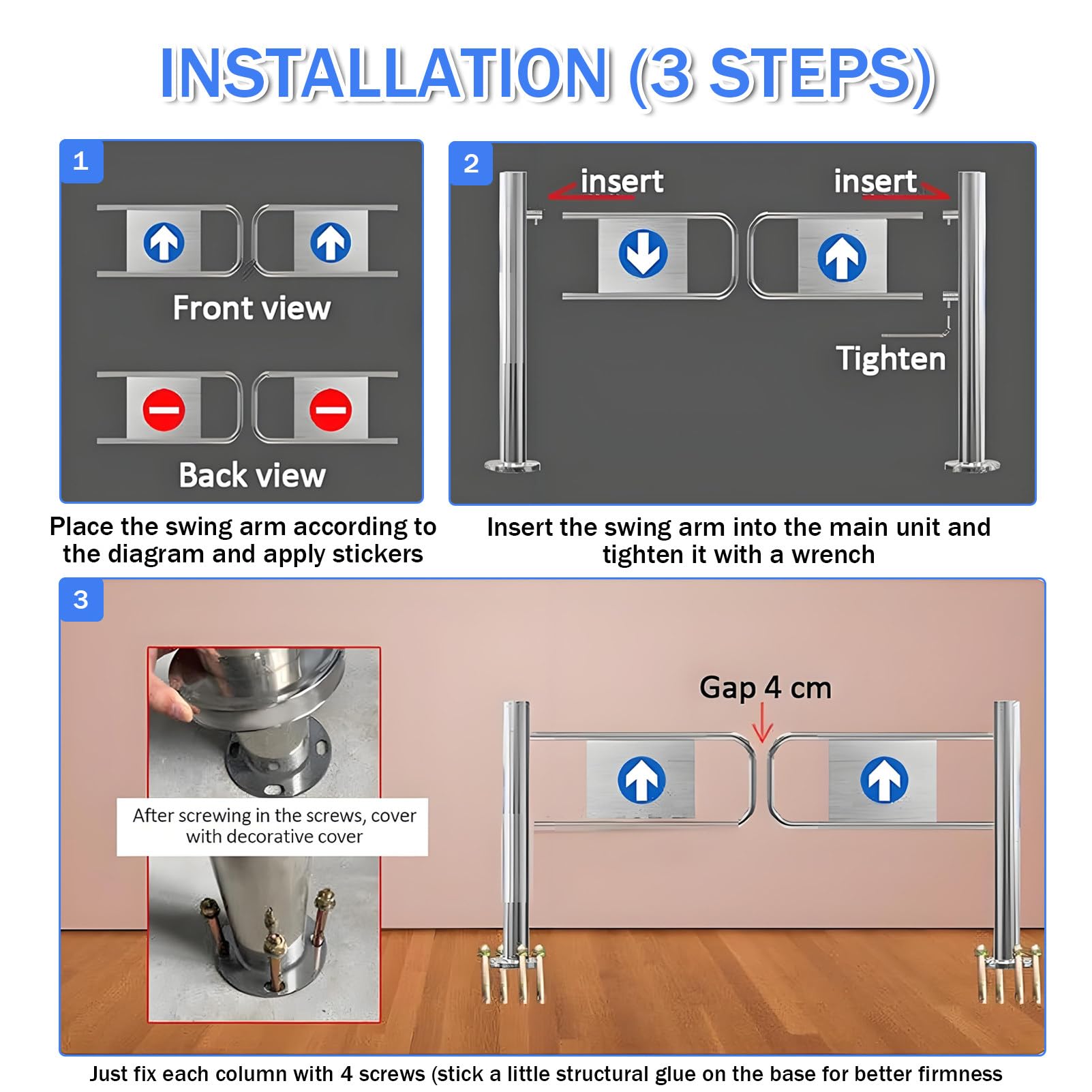 INSTALLATION (3 STEPS)

1

Front view

Back view

Place the swing arm according to the diagram and apply stickers

2

insert

insert

Tighten

Insert the swing arm into the main unit and tighten it with a wrench

3

After screwing in the screws, cover with decorative cover

Gap 4 cm

Just fix each column with 4 screws (stick a little structural glue on the base for better firmness