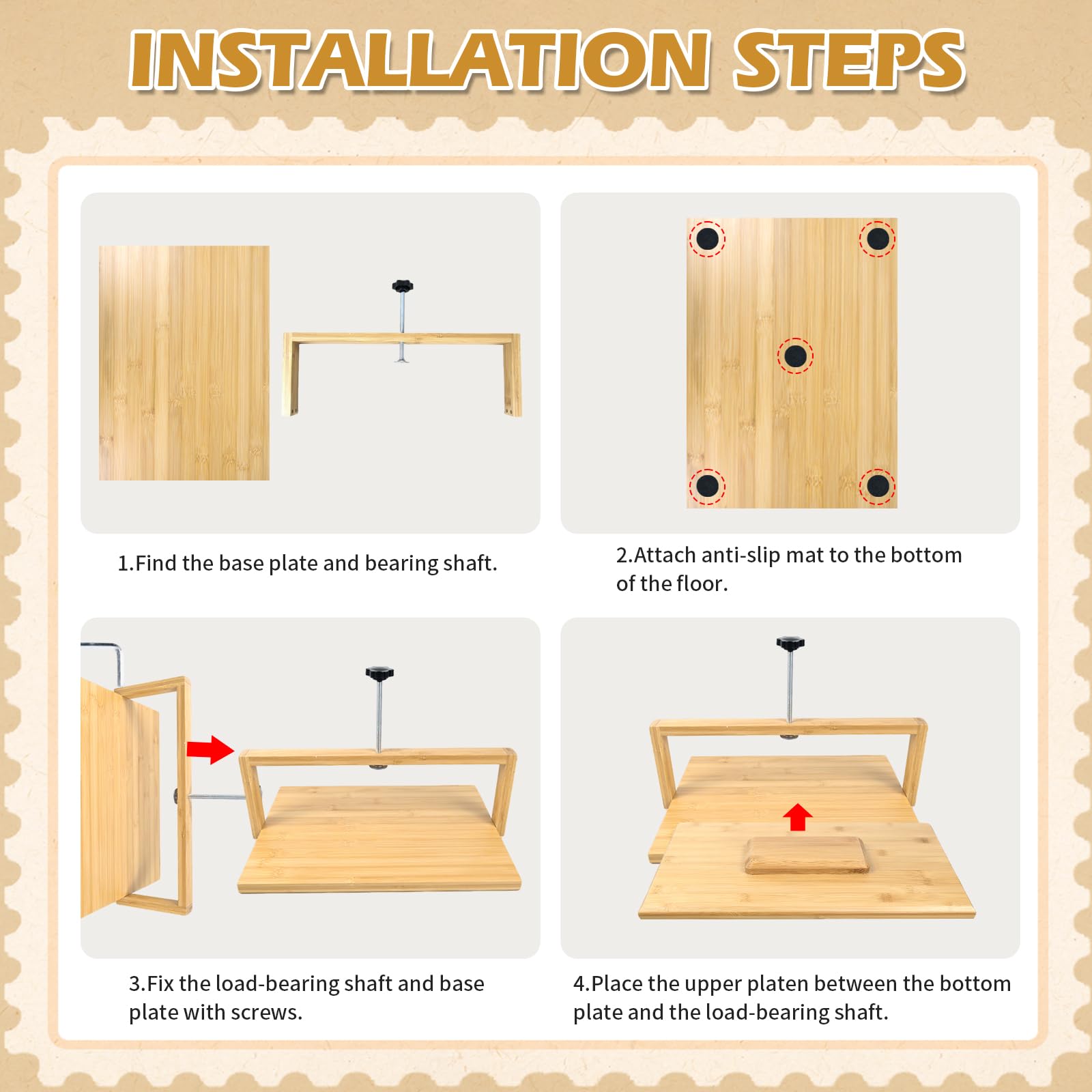 INSTALLATION STEPS

1.Find the base plate and bearing shaft.

2.Attach anti-slip mat to the bottom of the floor.

3.Fix the load-bearing shaft and base plate with screws.

4.Place the upper platen between the bottom plate and the load-bearing shaft.