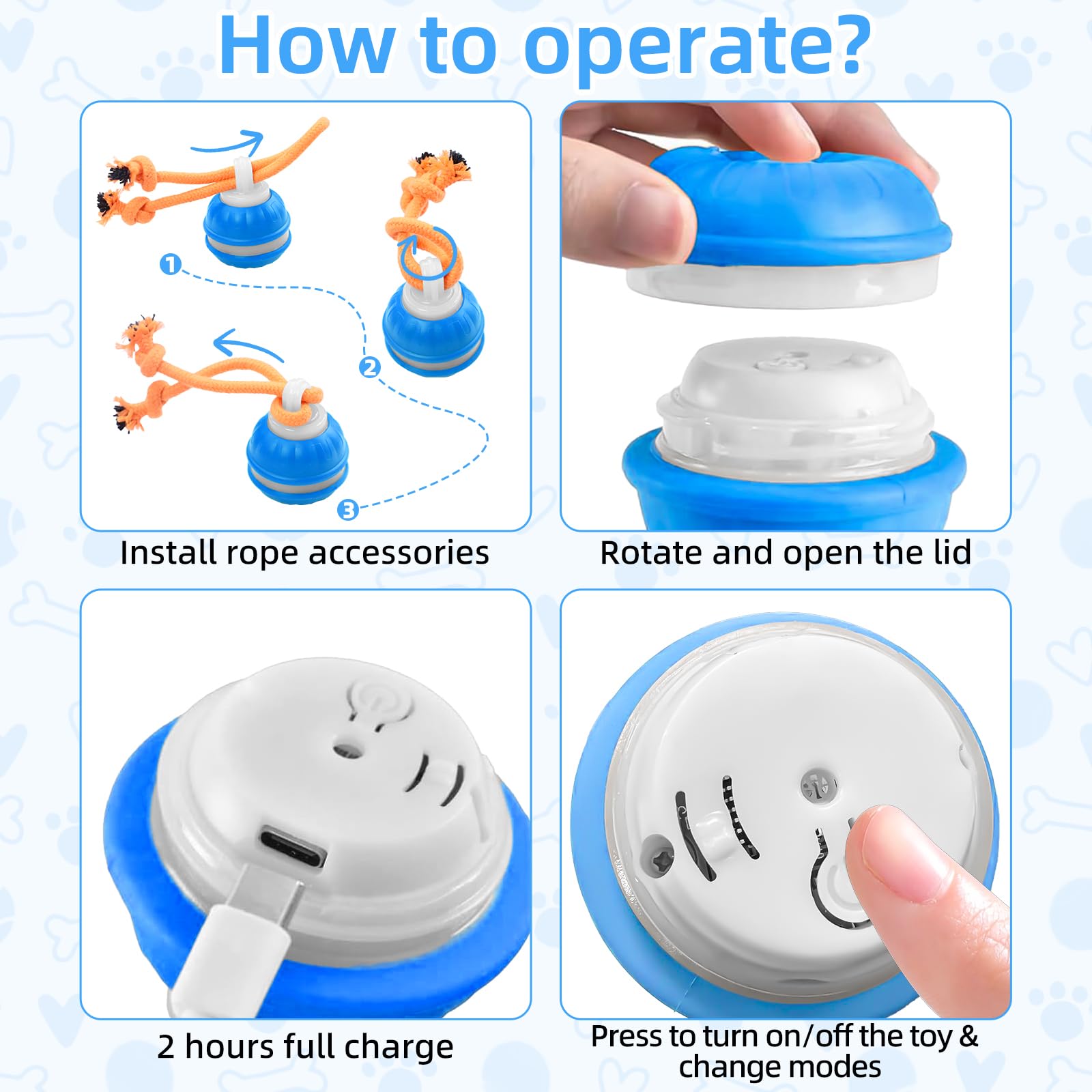 How to operate?

1

2

3

Install rope accessories

Rotate and open the lid

2 hours full charge

Press to turn on/off the toy & change modes