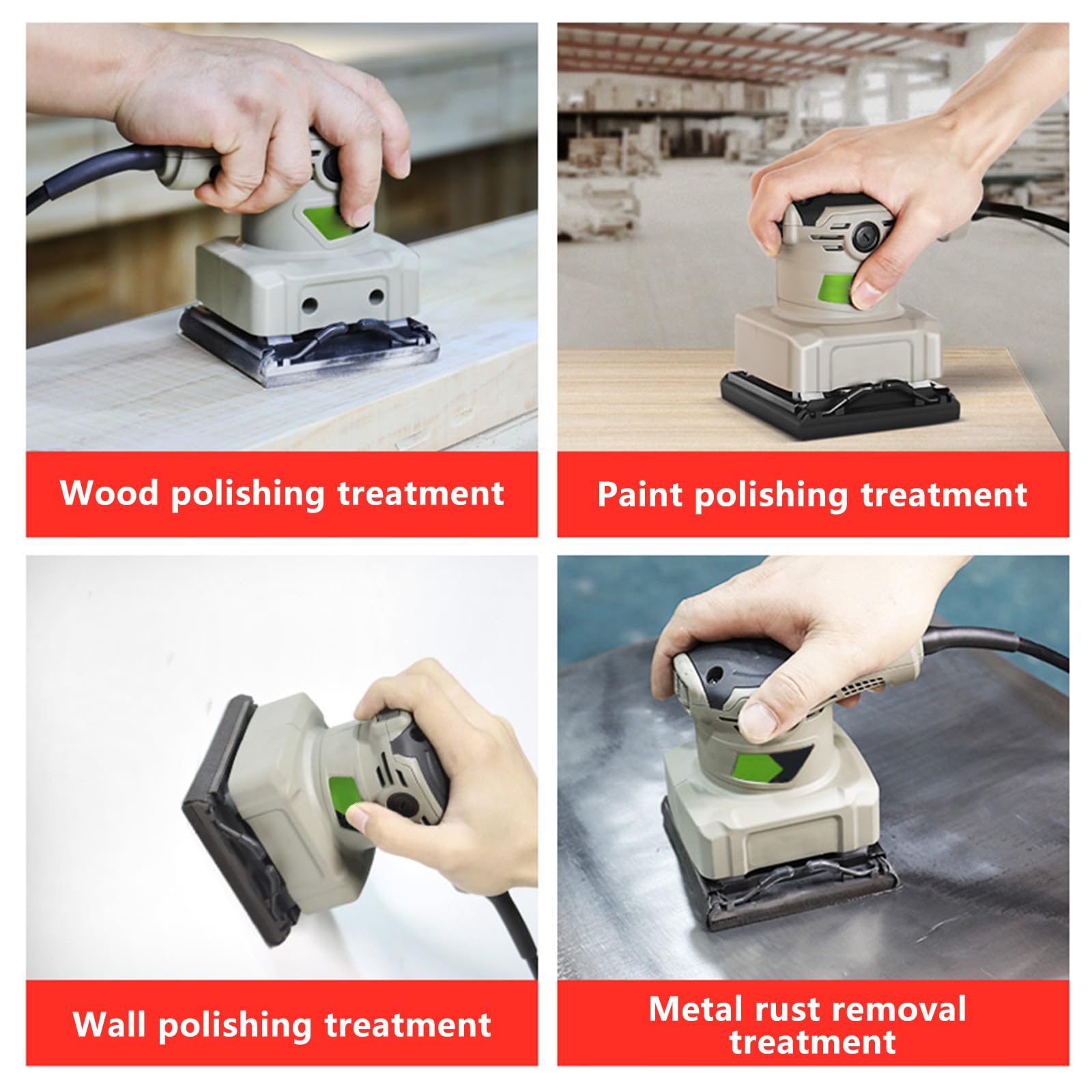 Wood polishing treatment

Paint polishing treatment

Wall polishing treatment

Metal rust removal treatment