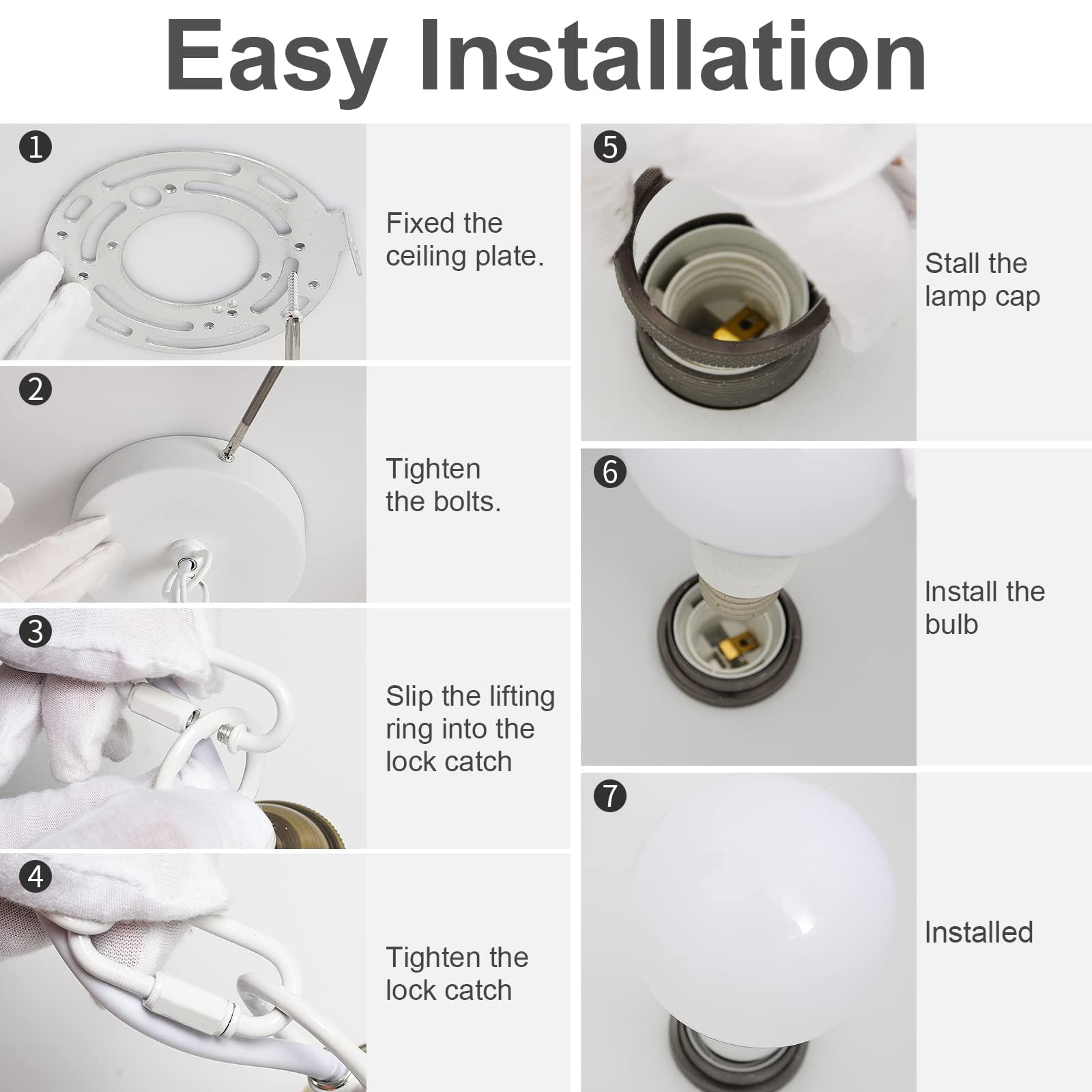 Easy Installation

1
Fixed the ceiling plate.

2
Tighten the bolts.

3
Slip the lifting ring into the lock catch

4
Tighten the lock catch

5
Stall the lamp cap

6
Install the bulb

7
Installed