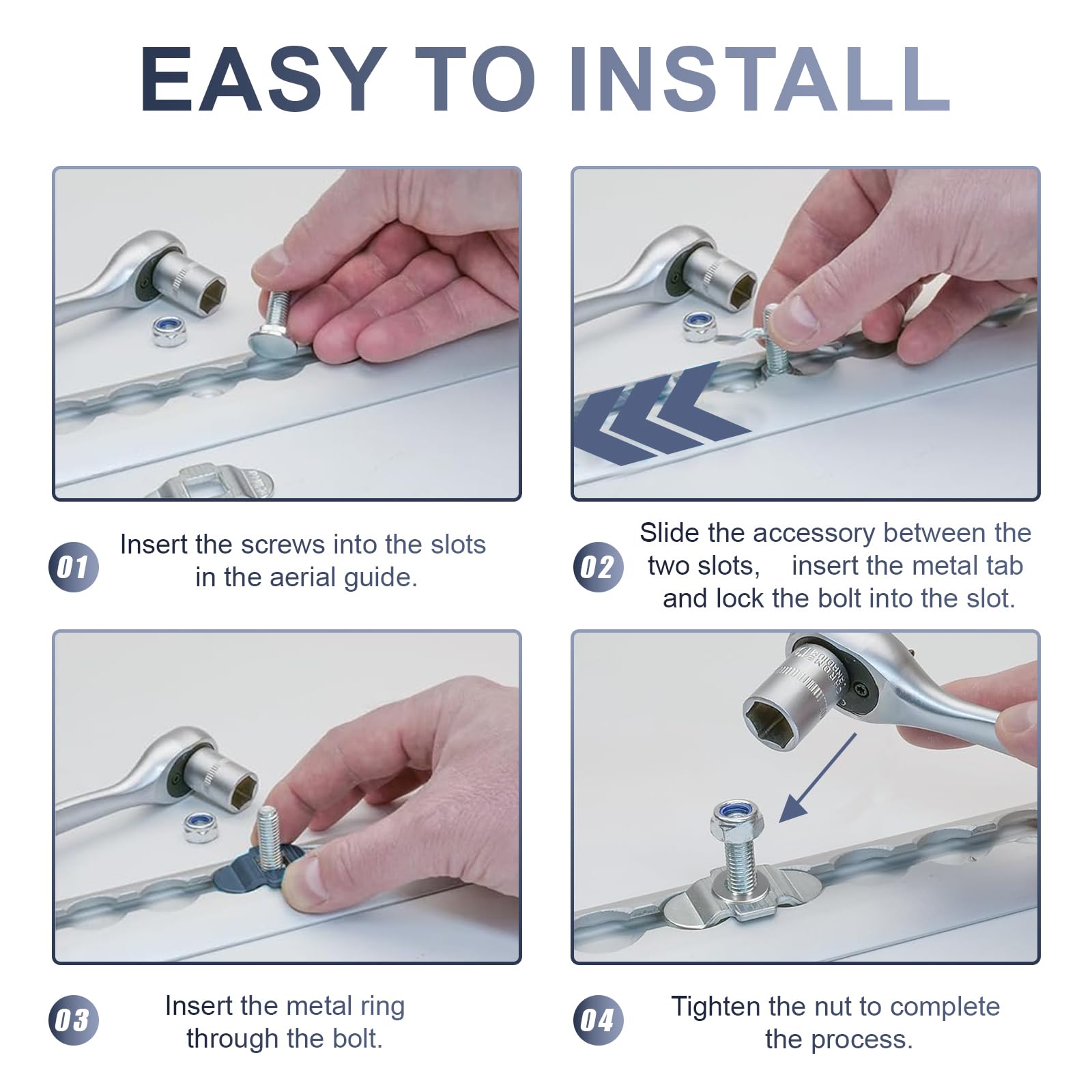 EASY TO INSTALL

01 Insert the screws into the slots in the aerial guide.

02 Slide the accessory between the two slots, insert the metal tab and lock the bolt into the slot.

03 Insert the metal ring through the bolt.

04 Tighten the nut to complete the process.