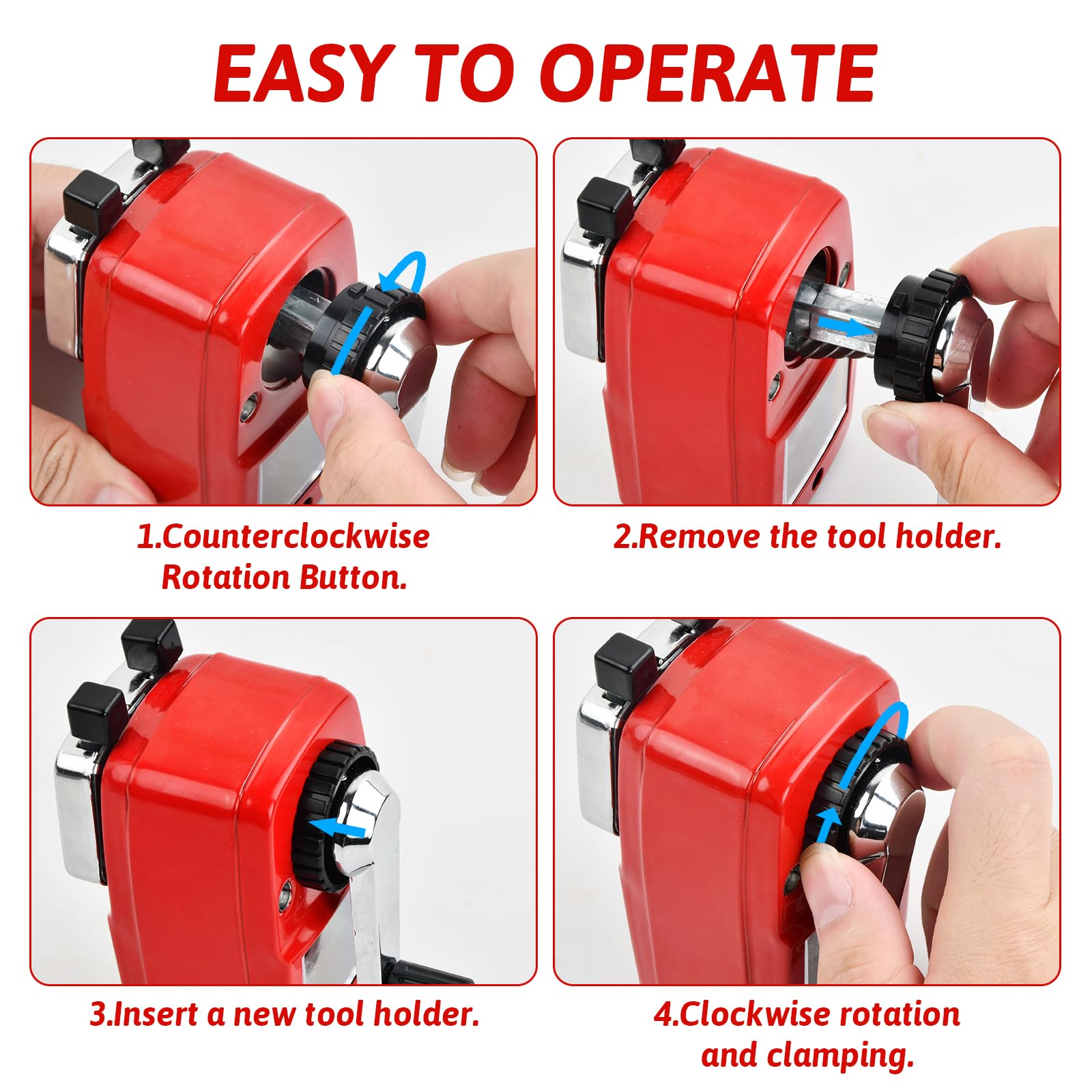 EASY TO OPERATE

1.Counterclockwise Rotation Button.

2.Remove the tool holder.

3.Insert a new tool holder.

4.Clockwise rotation and clamping.