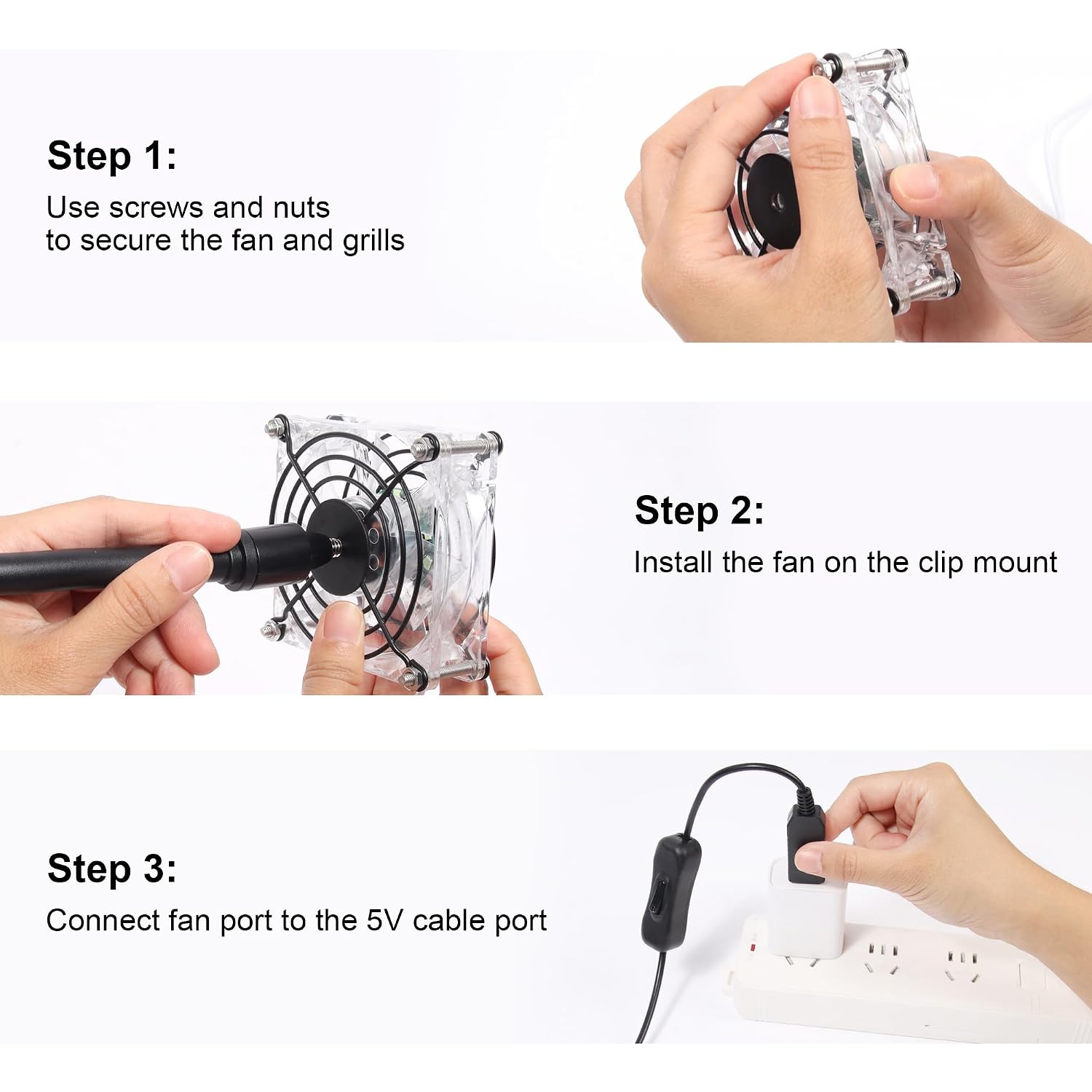 Step 1:
Use screws and nuts to secure the fan and grills

Step 2:
Install the fan on the clip mount

Step 3:
Connect fan port to the 5V cable port