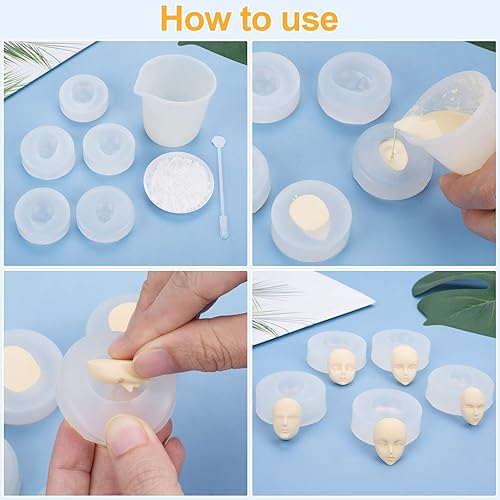 How to use