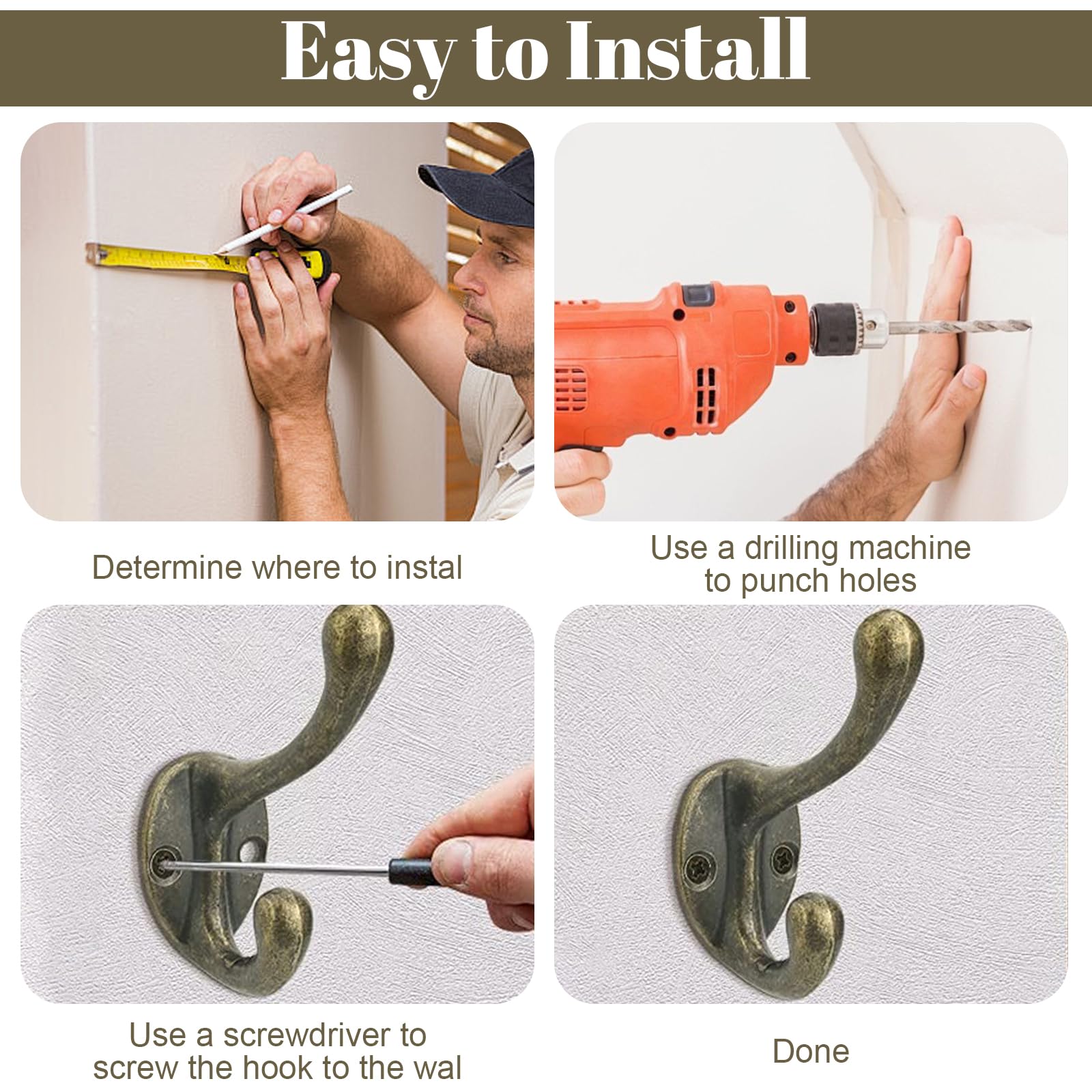 Easy to Install

Determine where to instal

Use a drilling machine to punch holes

Use a screwdriver to screw the hook to the wal

Done