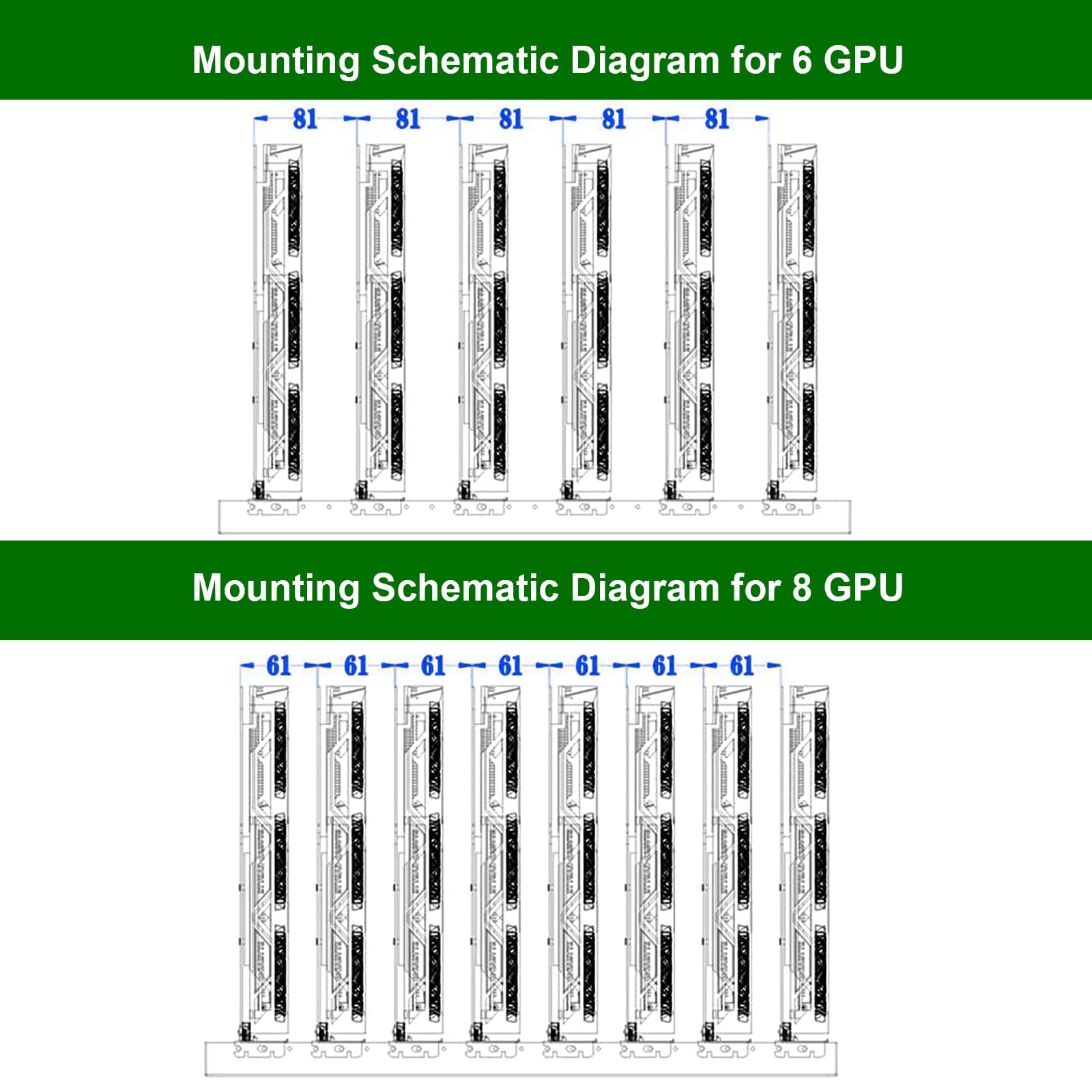 Mounting Schematic Diagram for 6 GPU

81 81 81 81 81

Mounting Schematic Diagram for 8 GPU

61 61 61 61 61 61 61