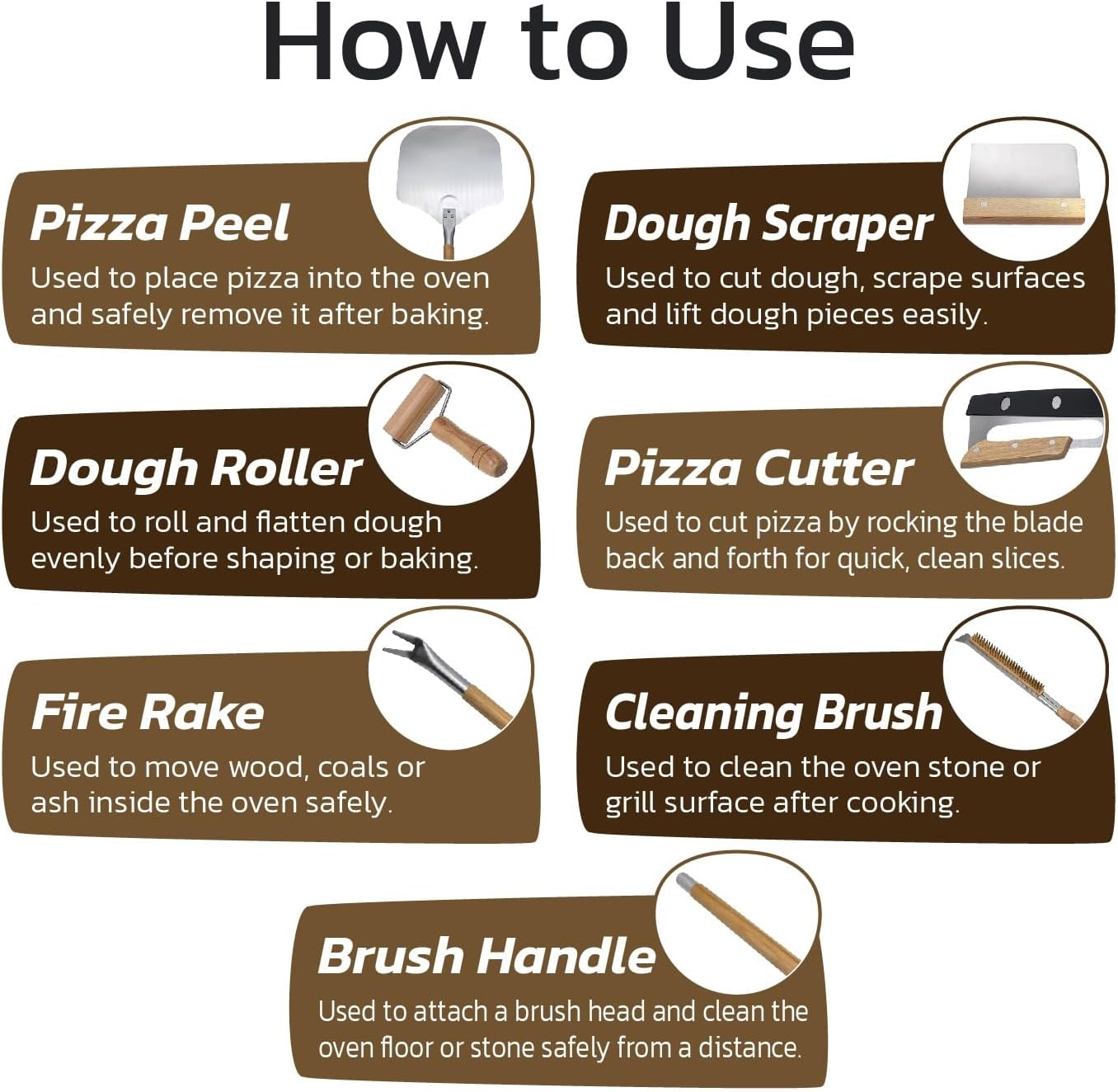 How to Use

Pizza Peel
Used to place pizza into the oven and safely remove it after baking.

Dough Scraper
Used to cut dough, scrape surfaces and lift dough pieces easily.

Dough Roller
Used to roll and flatten dough evenly before shaping or baking.

Pizza Cutter
Used to cut pizza by rocking the blade back and forth for quick, clean slices.

Fire Rake
Used to move wood, coals or ash inside the oven safely.

Cleaning Brush
Used to clean the oven stone or grill surface after cooking.

Brush Handle
Used to attach a brush head and clean the oven floor or stone safely from a distance.