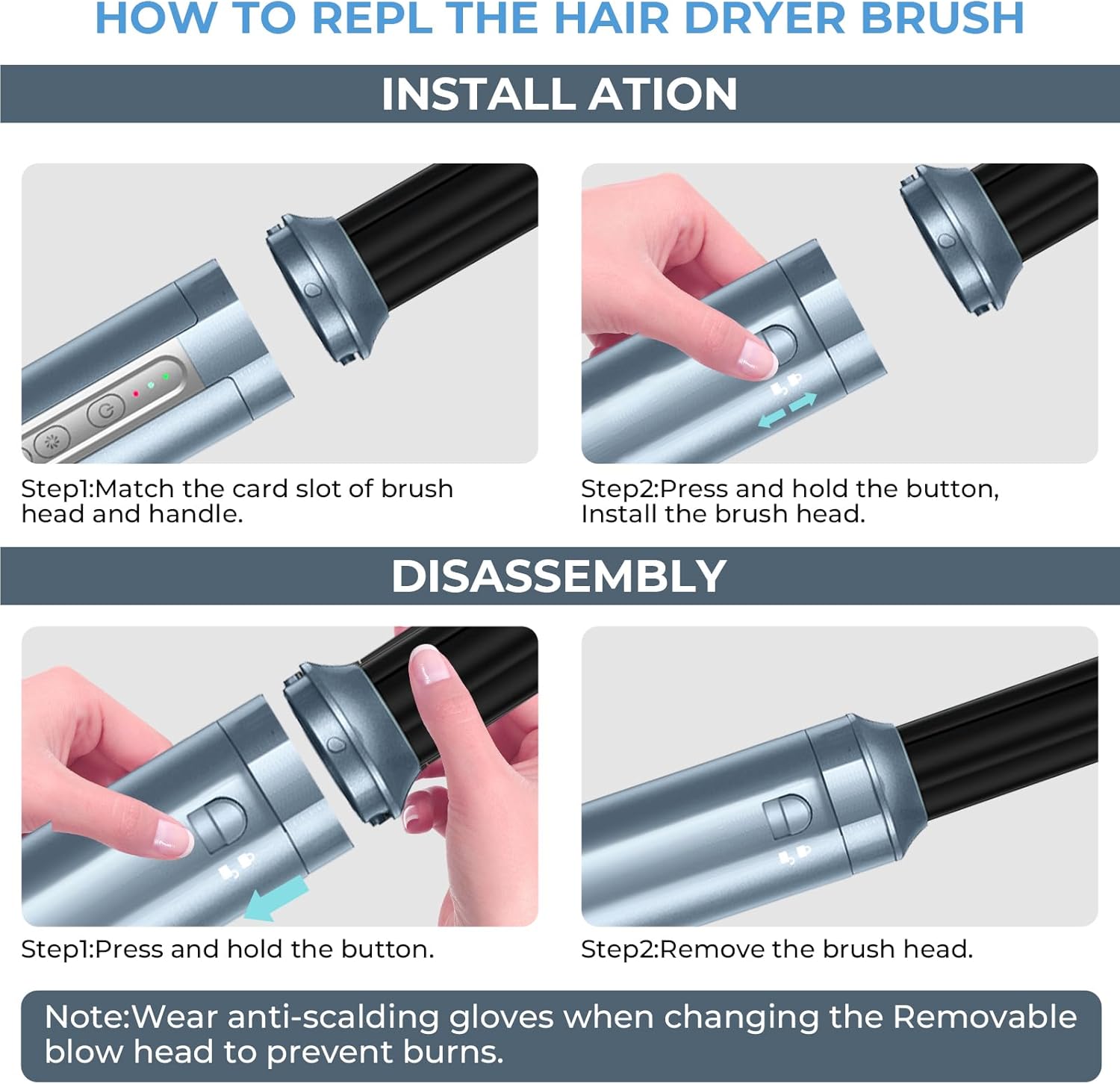 HOW TO REPL THE HAIR DRYER BRUSH

INSTALL ATION

Step1:Match the card slot of brush head and handle.

Step2:Press and hold the button, Install the brush head.

DISASSEMBLY

Step1:Press and hold the button.

Step2:Remove the brush head.

Note:Wear anti-scalding gloves when changing the Removable blow head to prevent burns.