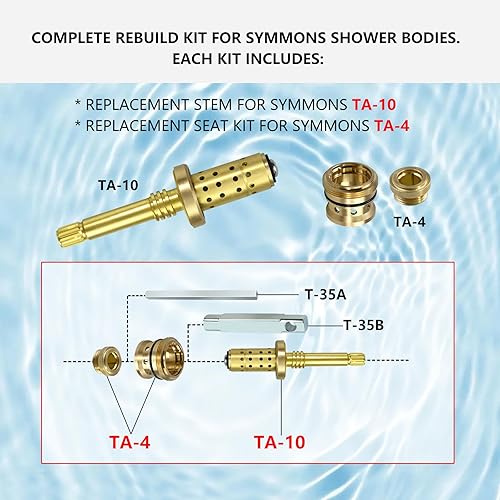 COMPLETE REBUILD KIT FOR SYMMONS SHOWER BODIES.
EACH KIT INCLUDES:

* REPLACEMENT STEM FOR SYMMONS TA-10
* REPLACEMENT SEAT KIT FOR SYMMONS TA-4

TA-10

TA-4

T-35A

T-35B

TA-4

TA-10