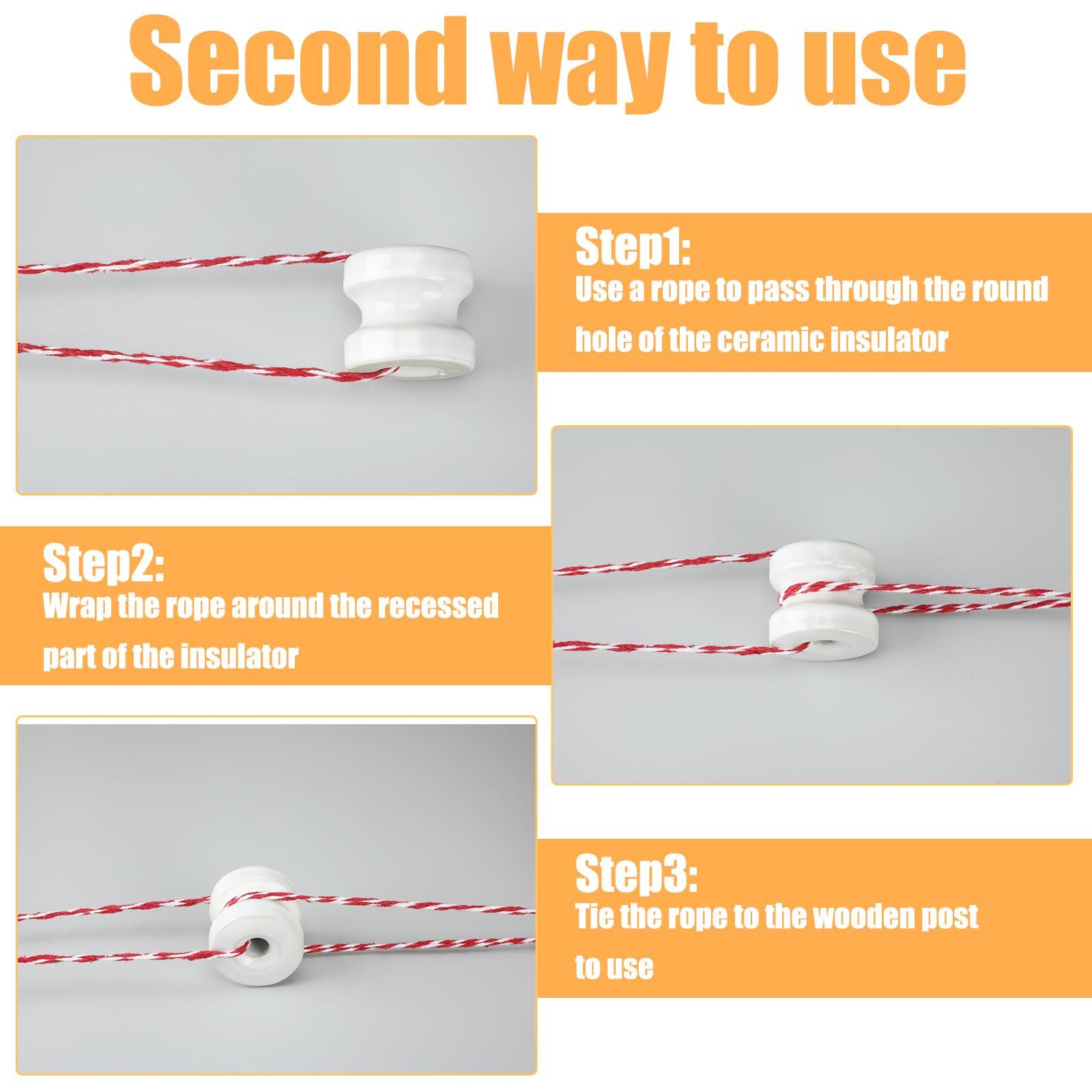 Second way to use

Step1:
Use a rope to pass through the round hole of the ceramic insulator

Step2:
Wrap the rope around the recessed part of the insulator

Step3:
Tie the rope to the wooden post to use