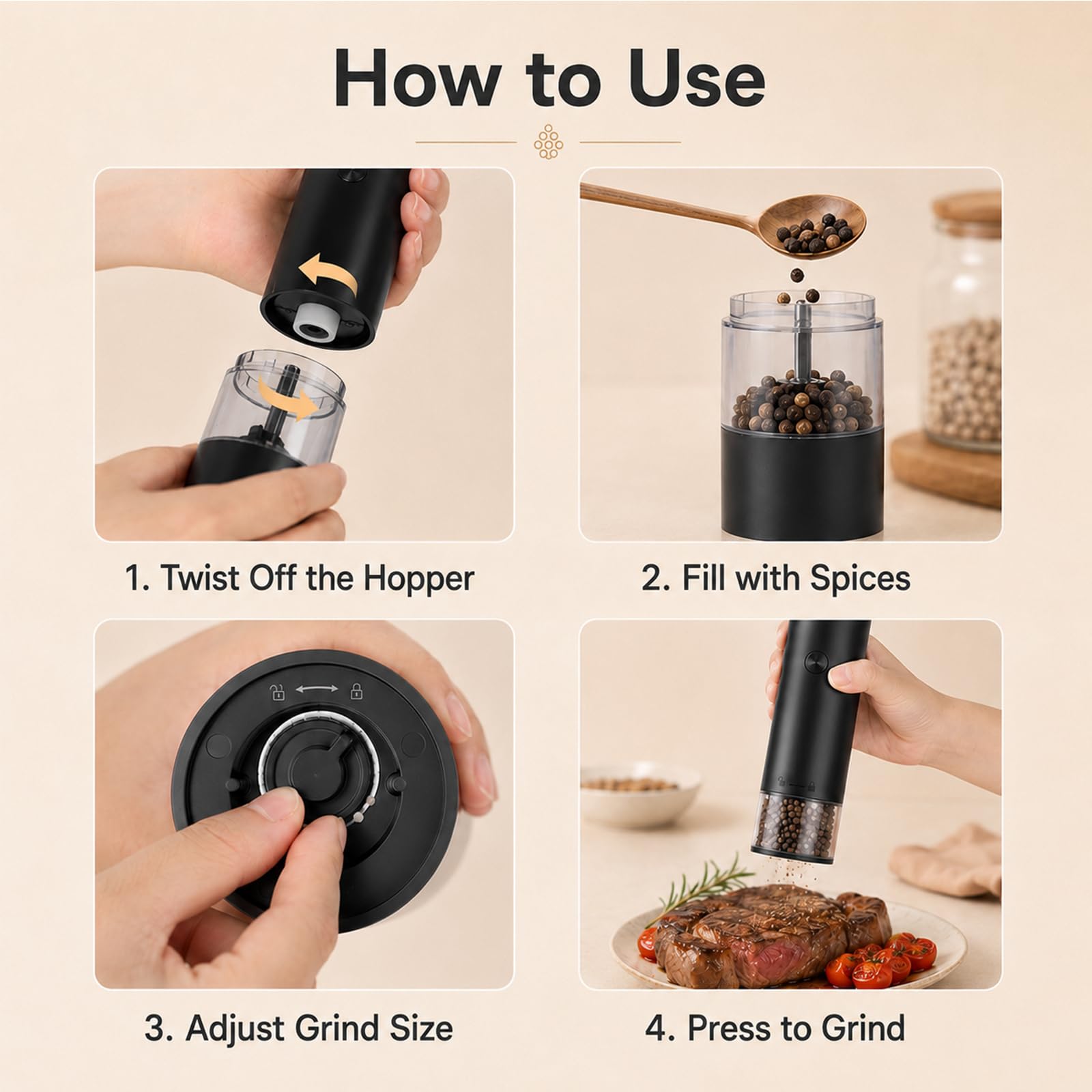 How to Use

1. Twist Off the Hopper

2. Fill with Spices

3. Adjust Grind Size

4. Press to Grind