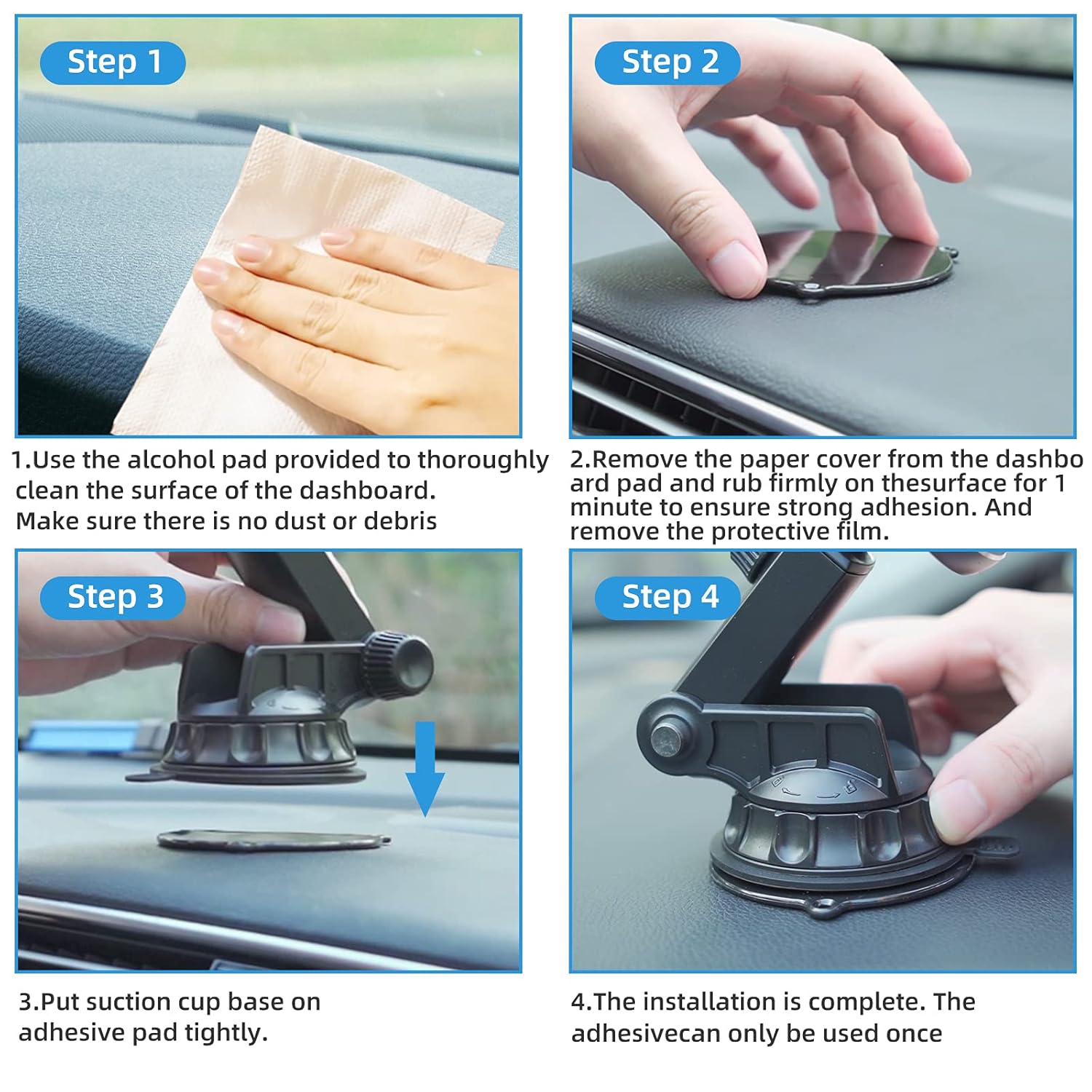 Step 1

1.Use the alcohol pad provided to thoroughly clean the surface of the dashboard. Make sure there is no dust or debris

Step 2

2.Remove the paper cover from the dashboard pad and rub firmly on thesurface for 1 minute to ensure strong adhesion. And remove the protective film.

Step 3

3.Put suction cup base on adhesive pad tightly.

Step 4

4.The installation is complete. The adhesivecan only be used once