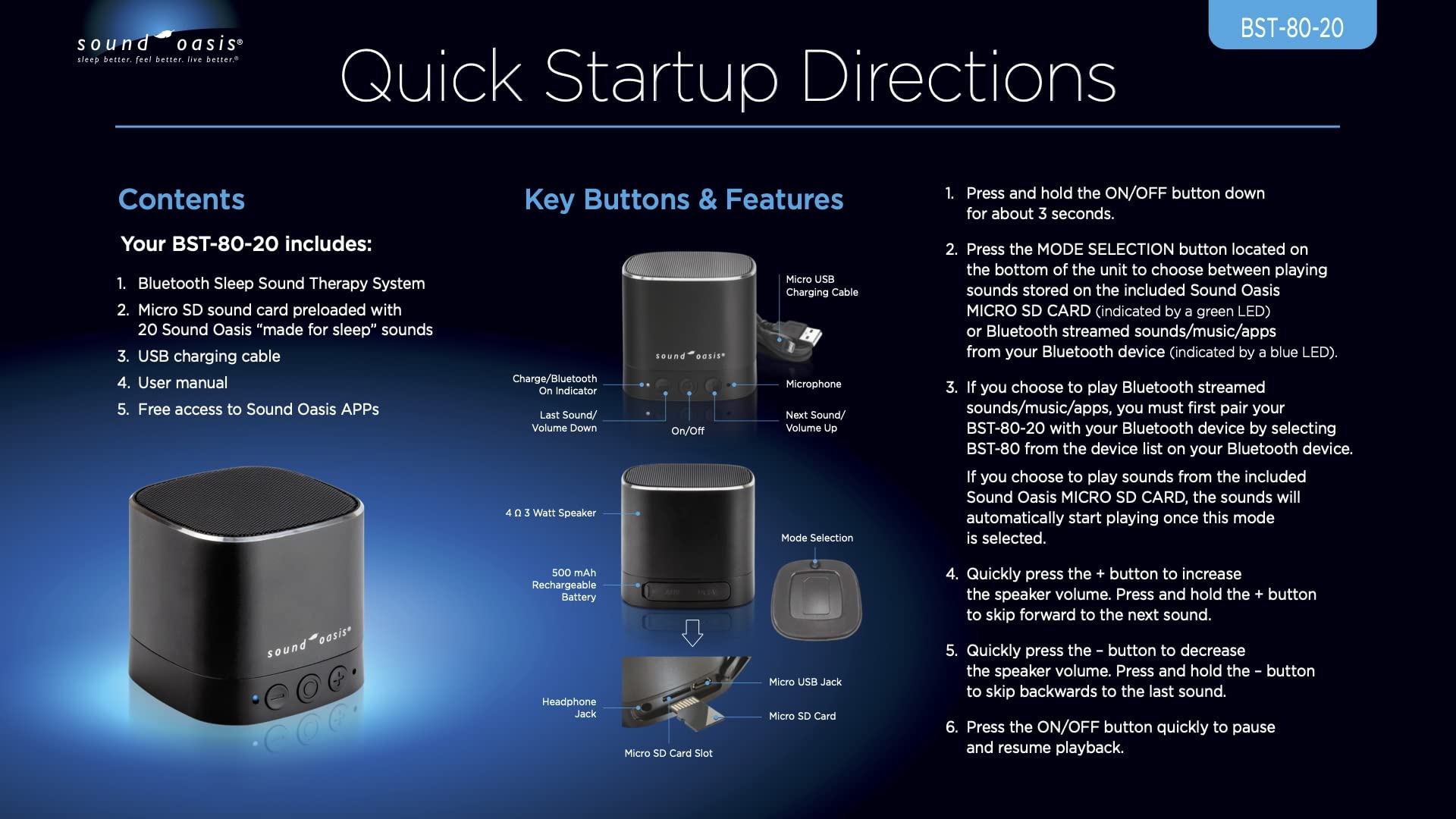 sound oasis®
sleep better. feel better. live better.®

BST-80-20

Quick Startup Directions

Contents

Your BST-80-20 includes:

1. Bluetooth Sleep Sound Therapy System
2. Micro SD sound card preloaded with 20 Sound Oasis "made for sleep" sounds
3. USB charging cable
4. User manual
5. Free access to Sound Oasis APPs

sound oasis®

Key Buttons & Features

Micro USB Charging Cable

sound oasis®

Charge/Bluetooth On Indicator

Microphone

Last Sound/ Volume Down

On/Off

Next Sound/ Volume Up

4 Ω 3 Watt Speaker

Mode Selection

500 mAh Rechargeable Battery

Micro USB Jack

Headphone Jack

Micro SD Card

Micro SD Card Slot

1. Press and hold the ON/OFF button down for about 3 seconds.

2. Press the MODE SELECTION button located on the bottom of the unit to choose between playing sounds stored on the included Sound Oasis MICRO SD CARD (indicated by a green LED) or Bluetooth streamed sounds/music/apps from your Bluetooth device (indicated by a blue LED).

3. If you choose to play Bluetooth streamed sounds/music/apps, you must first pair your BST-80-20 with your Bluetooth device by selecting BST-80 from the device list on your Bluetooth device.

If you choose to play sounds from the included Sound Oasis MICRO SD CARD, the sounds will automatically start playing once this mode is selected.

4. Quickly press the + button to increase the speaker volume. Press and hold the + button to skip forward to the next sound.

5. Quickly press the – button to decrease the speaker volume. Press and hold the – button to skip backwards to the last sound.

6. Press the ON/OFF button quickly to pause and resume playback.