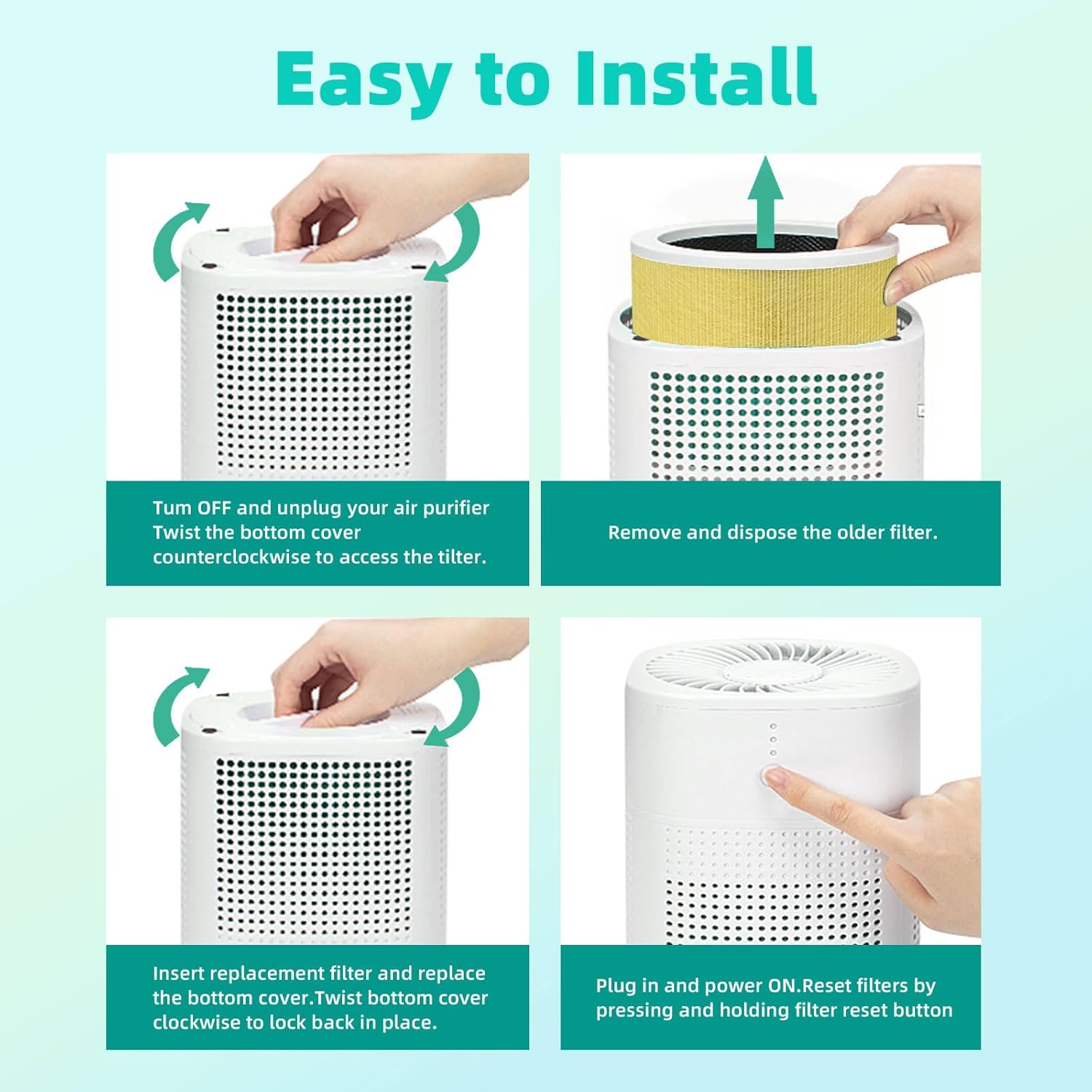 Easy to Install

Tum OFF and unplug your air purifier Twist the bottom cover counterclockwise to access the tilter.

Remove and dispose the older filter.

Insert replacement filter and replace the bottom cover.Twist bottom cover clockwise to lock back in place.

Plug in and power ON.Reset filters by pressing and holding filter reset button