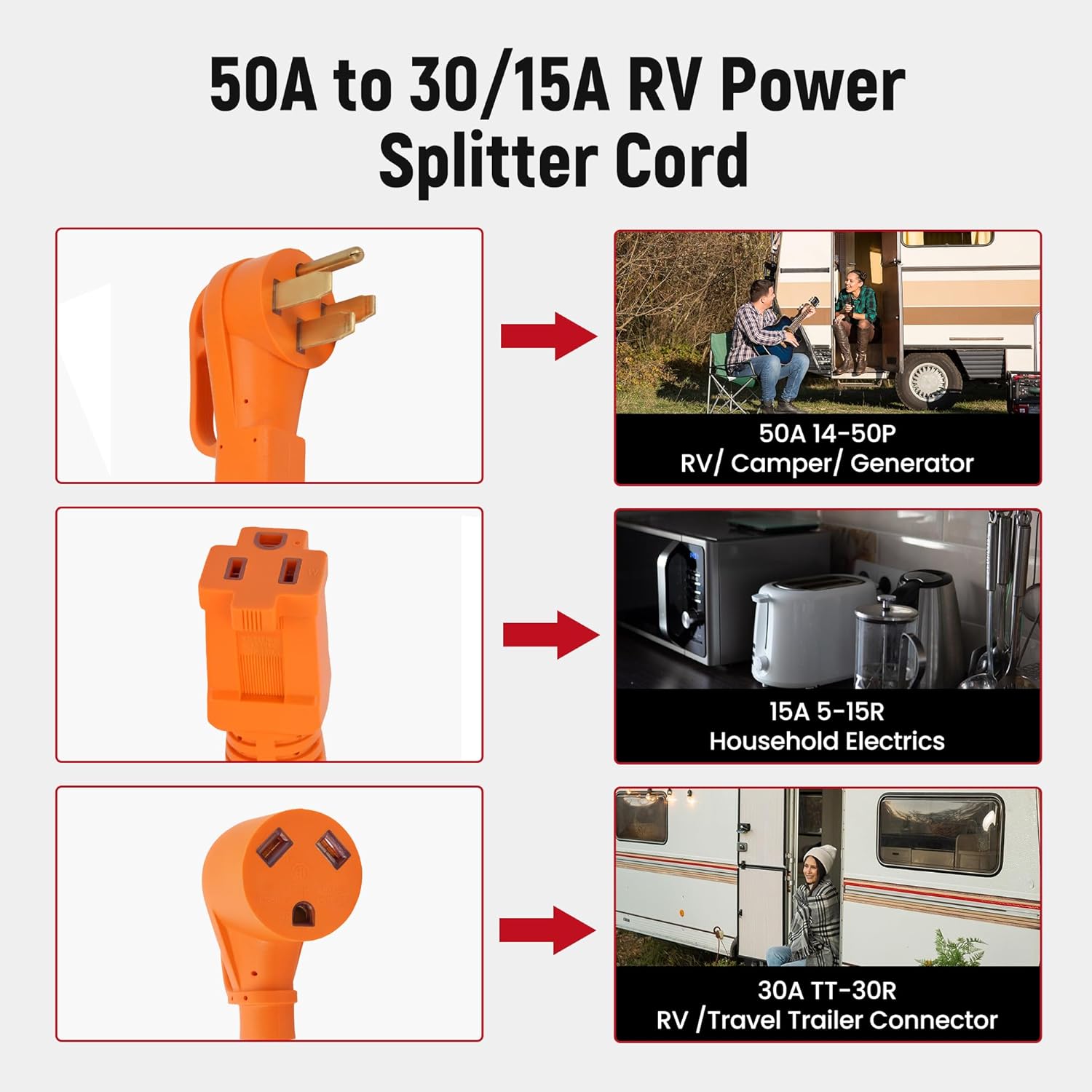 50A to 30/15A RV Power Splitter Cord

50A 14-50P
RV/ Camper/ Generator

15A 5-15R
Household Electrics

30A TT-30R
RV /Travel Trailer Connector