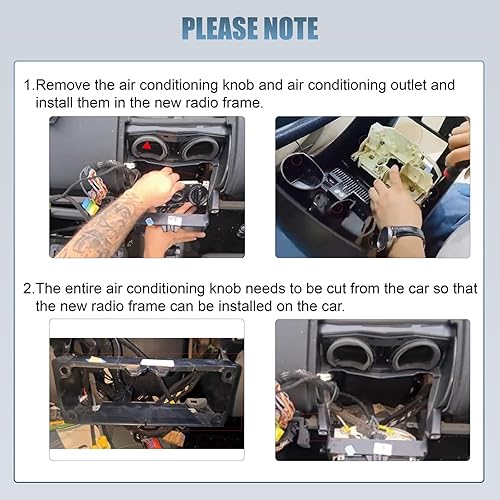 PLEASE NOTE

1.Remove the air conditioning knob and air conditioning outlet and install them in the new radio frame.

2.The entire air conditioning knob needs to be cut from the car so that the new radio frame can be installed on the car.