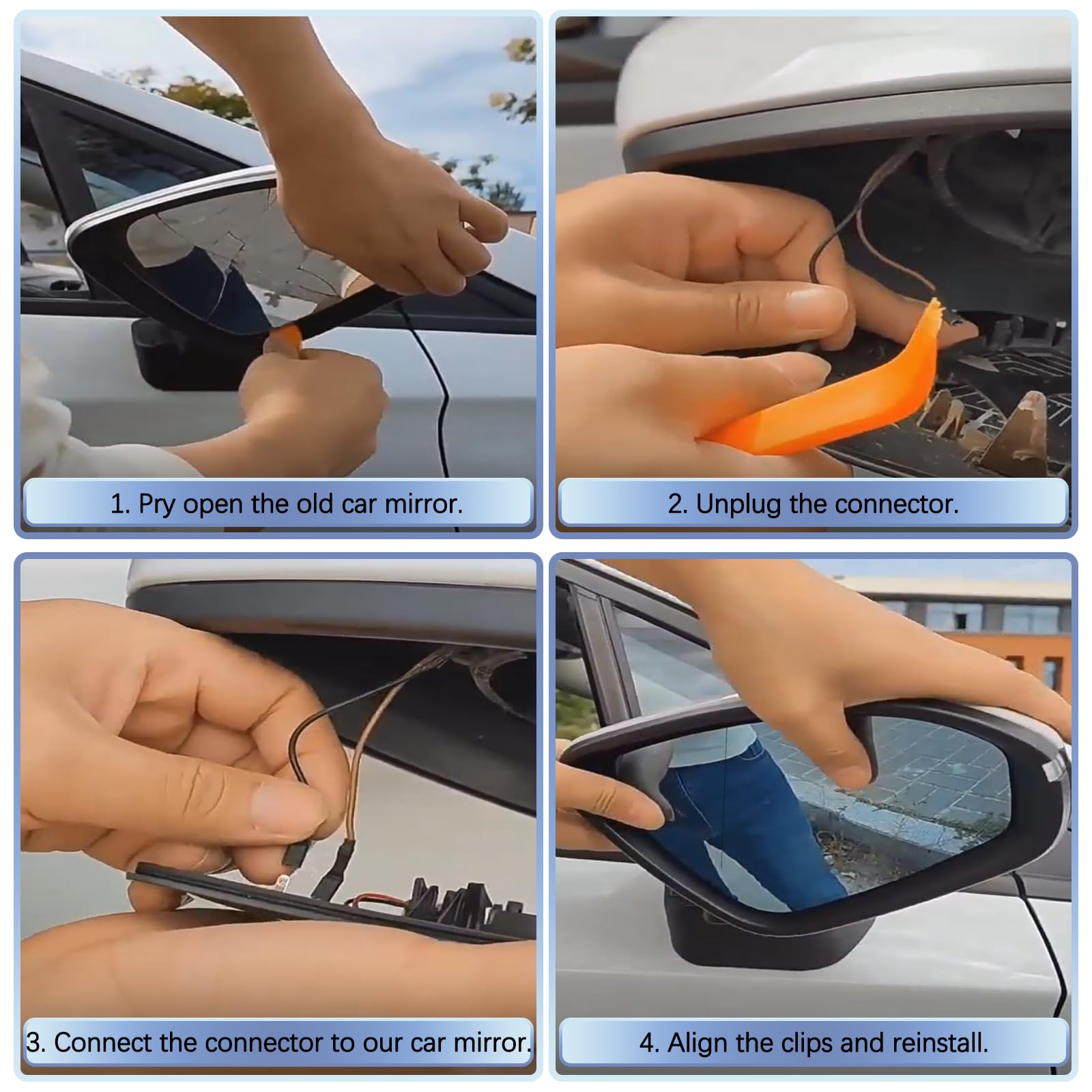 1. Pry open the old car mirror.

2. Unplug the connector.

3. Connect the connector to our car mirror.

4. Align the clips and reinstall.