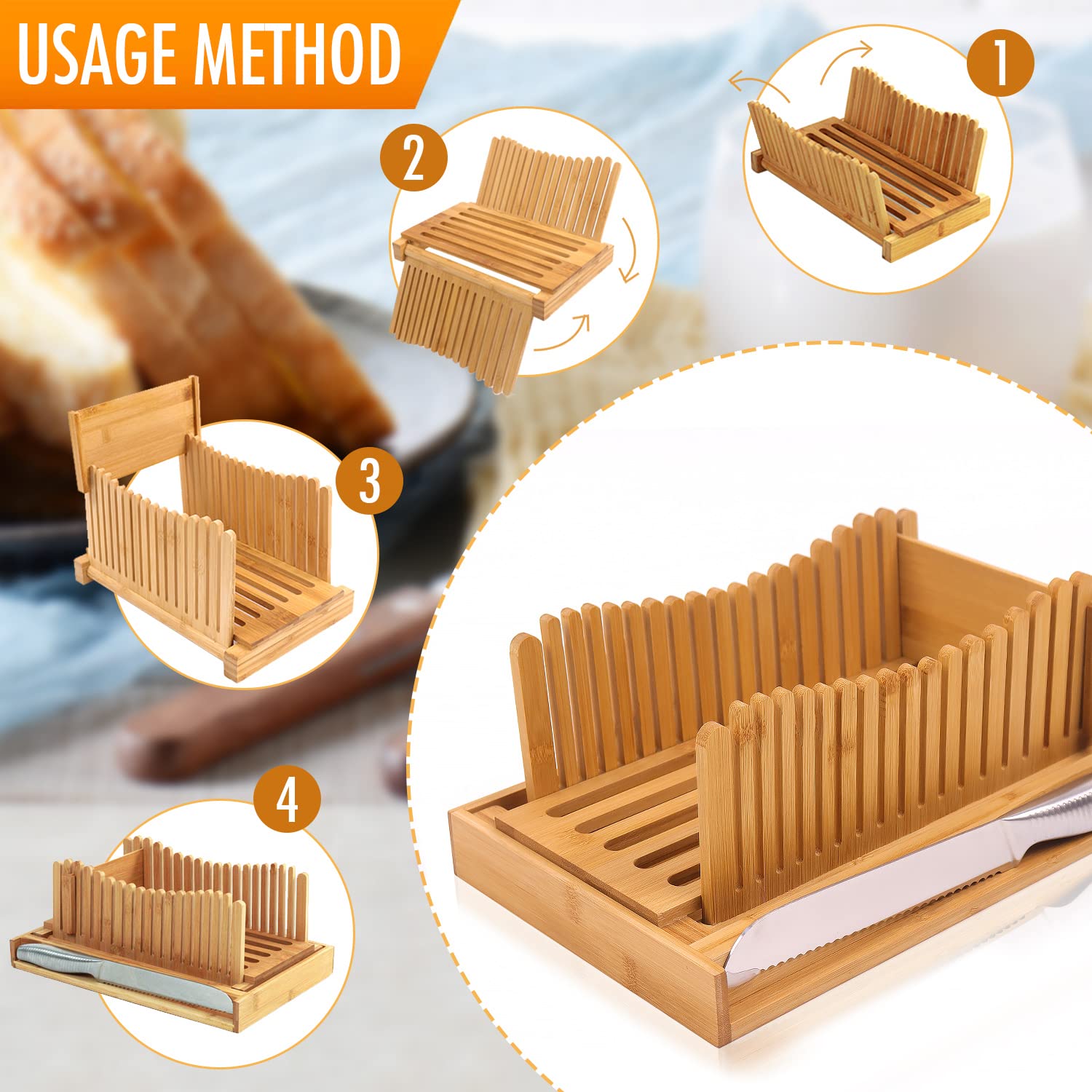 USAGE METHOD

1

2

3

4