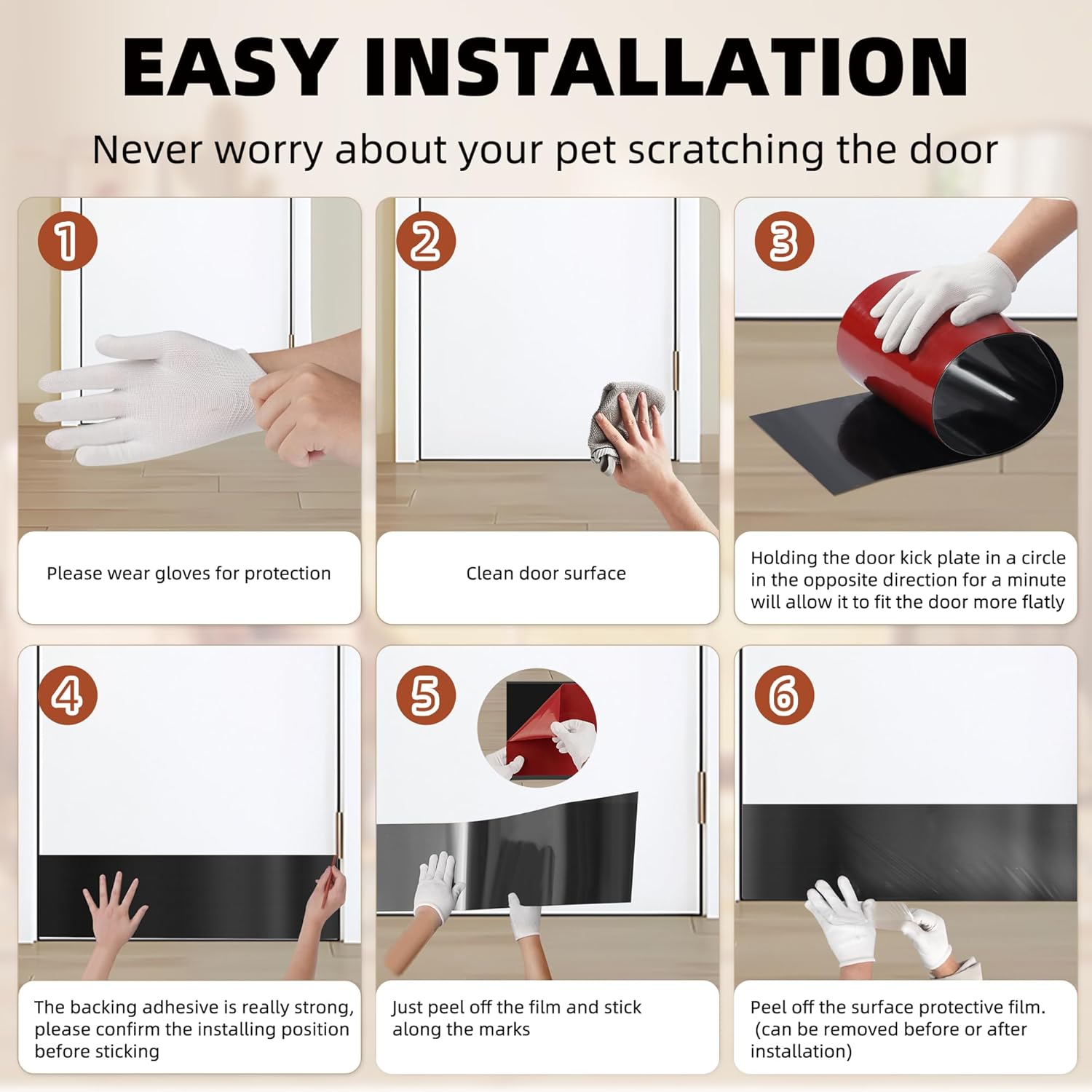 EASY INSTALLATION

Never worry about your pet scratching the door

1

Please wear gloves for protection

2

Clean door surface

3

Holding the door kick plate in a circle in the opposite direction for a minute will allow it to fit the door more flatly

4

The backing adhesive is really strong, please confirm the installing position before sticking

5

Just peel off the film and stick along the marks

6

Peel off the surface protective film. (can be removed before or after installation)