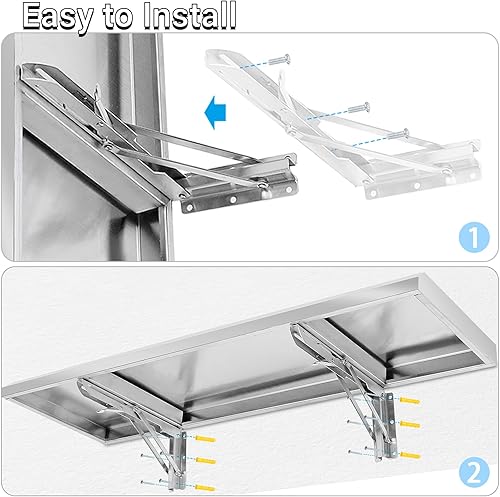 Easy to Install

1

2