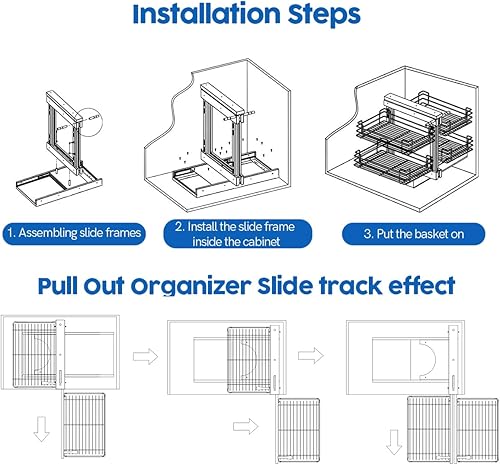 Installation Steps

1. Assembling slide frames

2. Install the slide frame inside the cabinet

3. Put the basket on

Pull Out Organizer Slide track effect