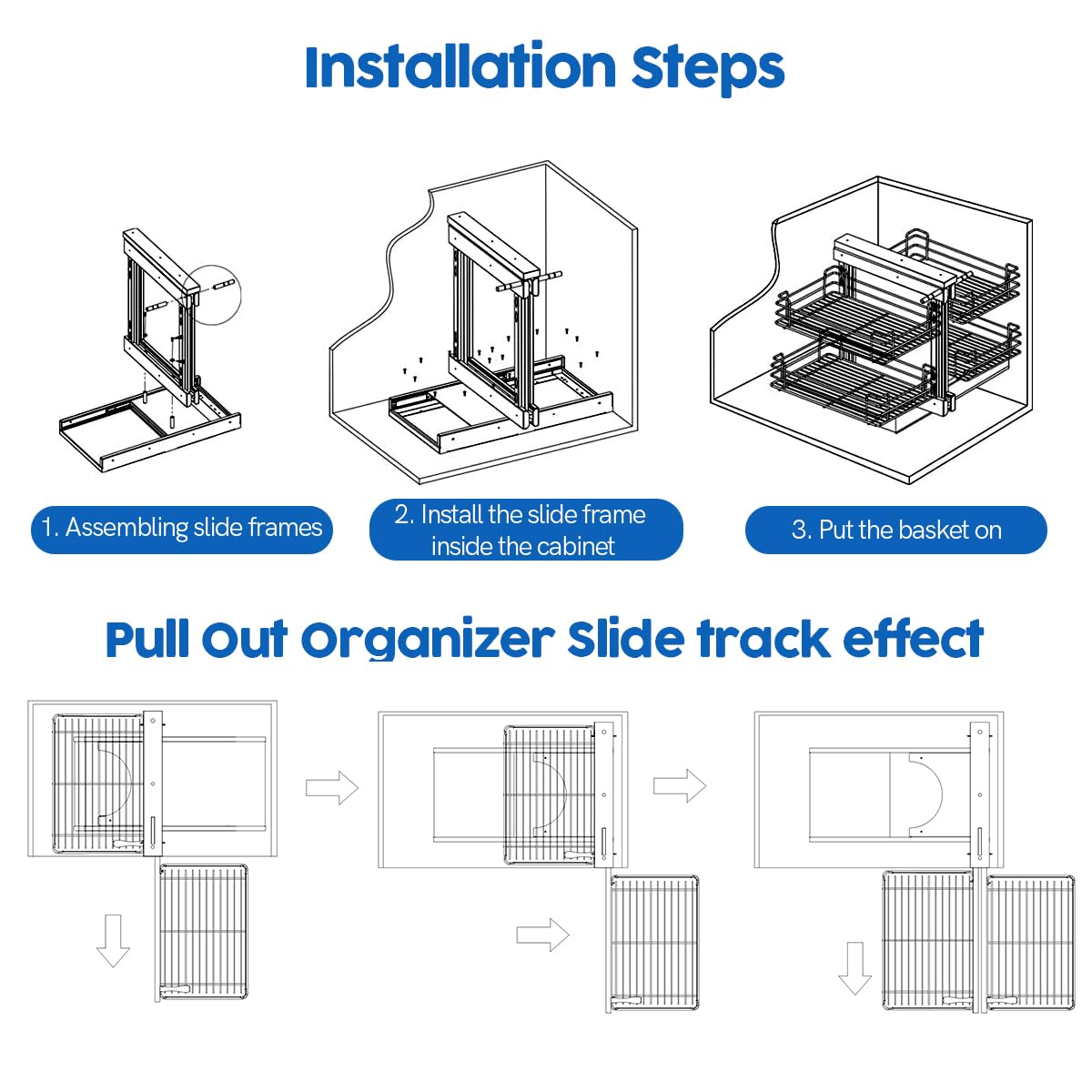 Installation Steps

1. Assembling slide frames

2. Install the slide frame inside the cabinet

3. Put the basket on

Pull Out Organizer Slide track effect