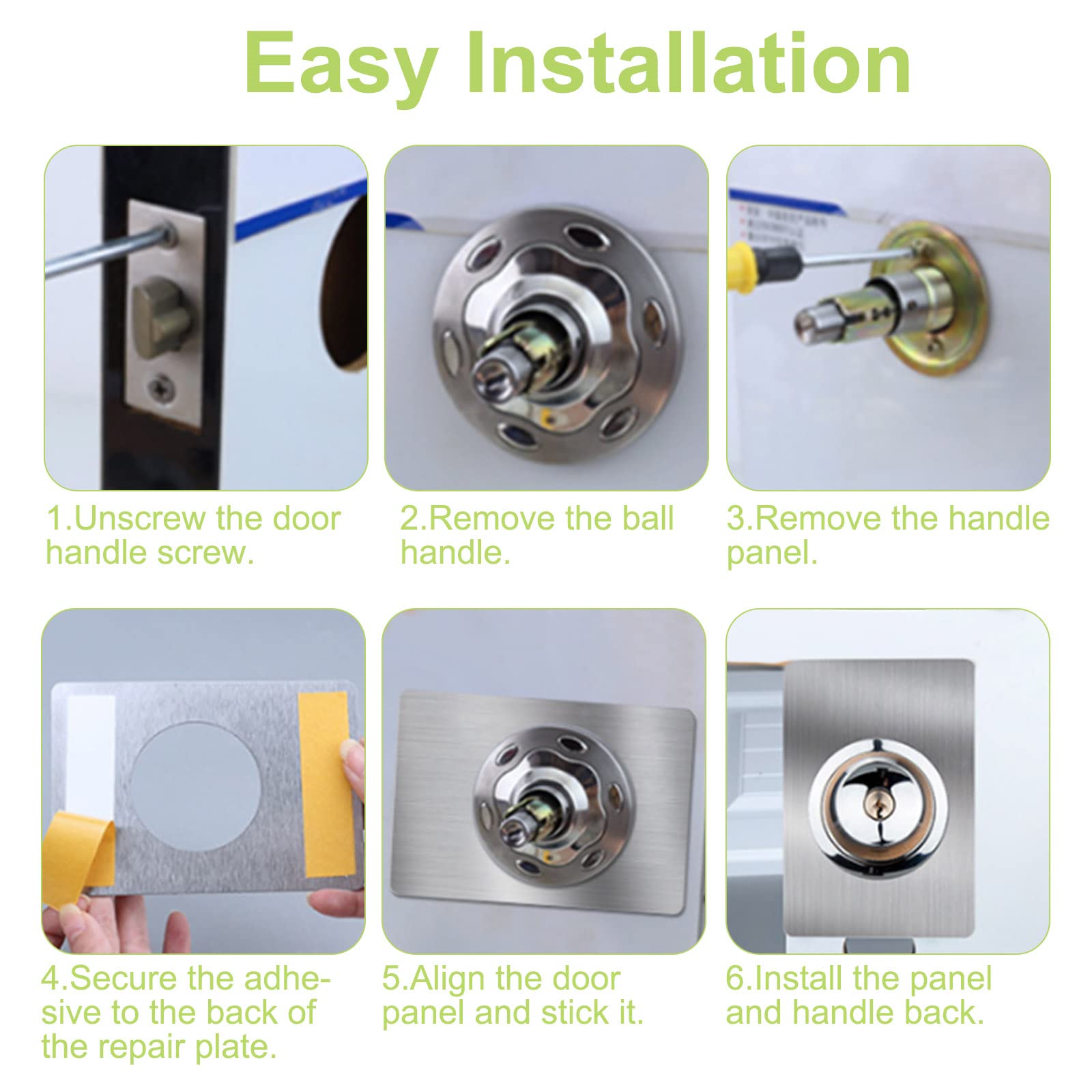 Easy Installation

1.Unscrew the door handle screw.

2.Remove the ball handle.

3.Remove the handle panel.

4.Secure the adhesive to the back of the repair plate.

5.Align the door panel and stick it.

6.Install the panel and handle back.