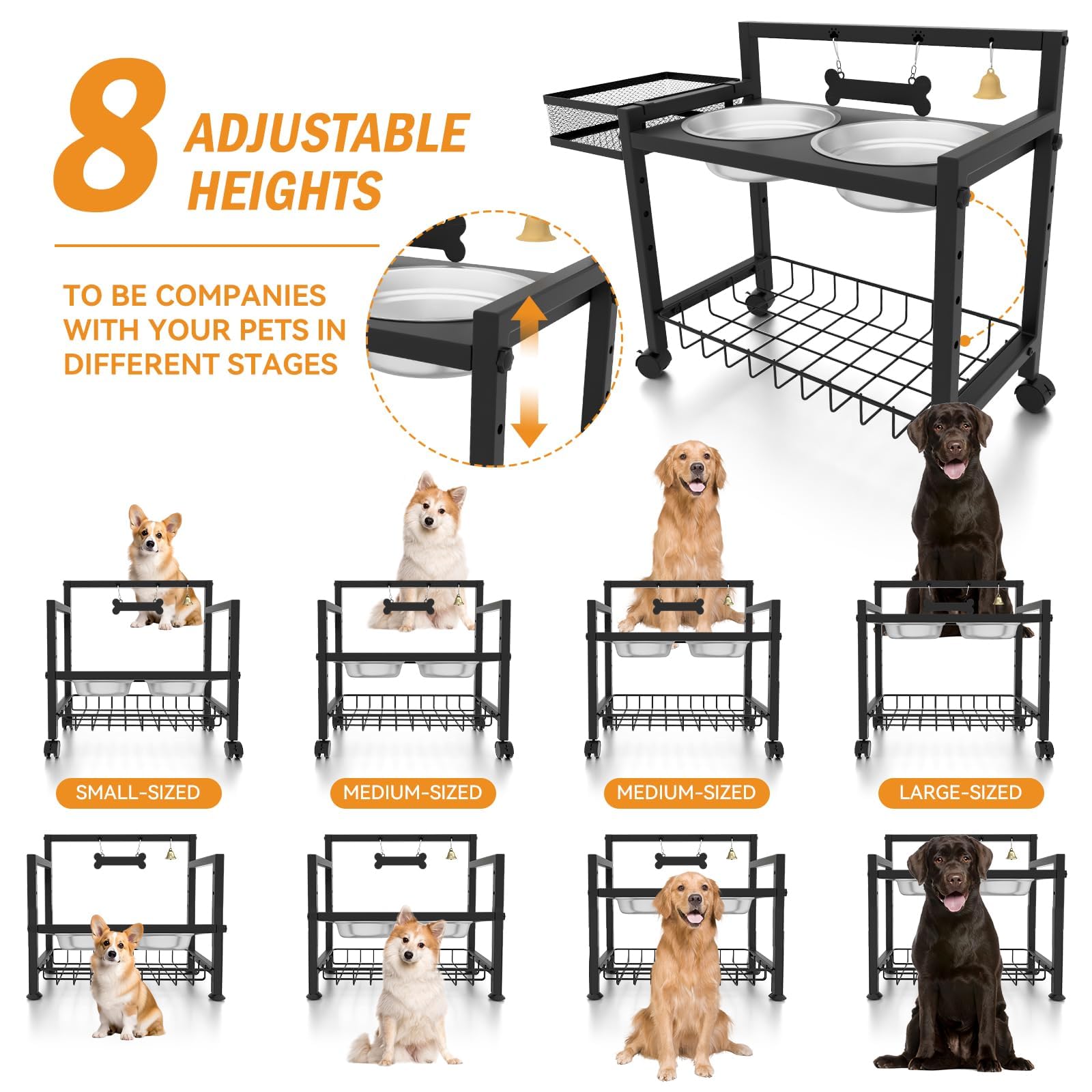 8 ADJUSTABLE HEIGHTS

TO BE COMPANIES WITH YOUR PETS IN DIFFERENT STAGES

SMALL-SIZED

MEDIUM-SIZED

MEDIUM-SIZED

LARGE-SIZED