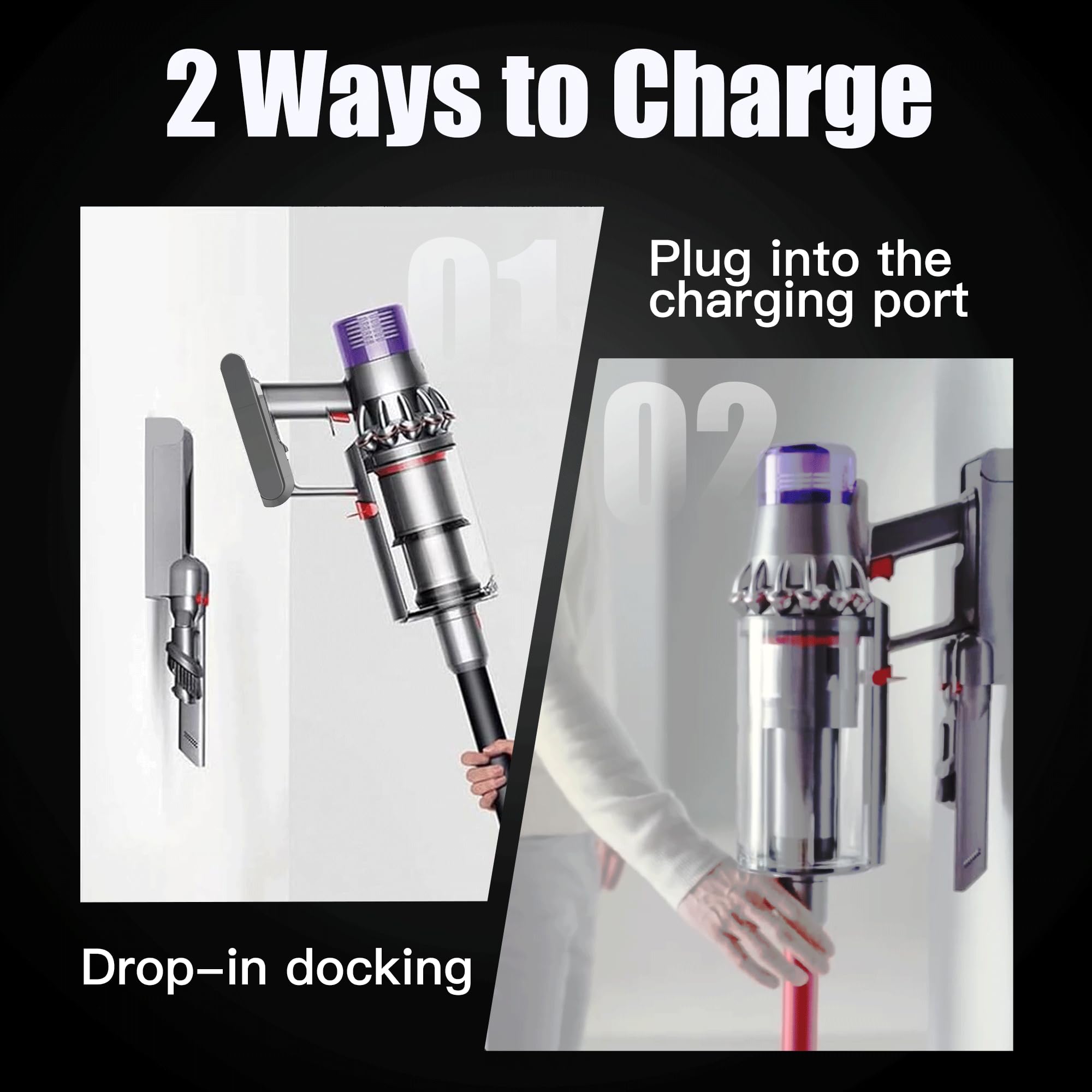 2 Ways to Charge

01

Plug into the charging port

02

Drop–in docking