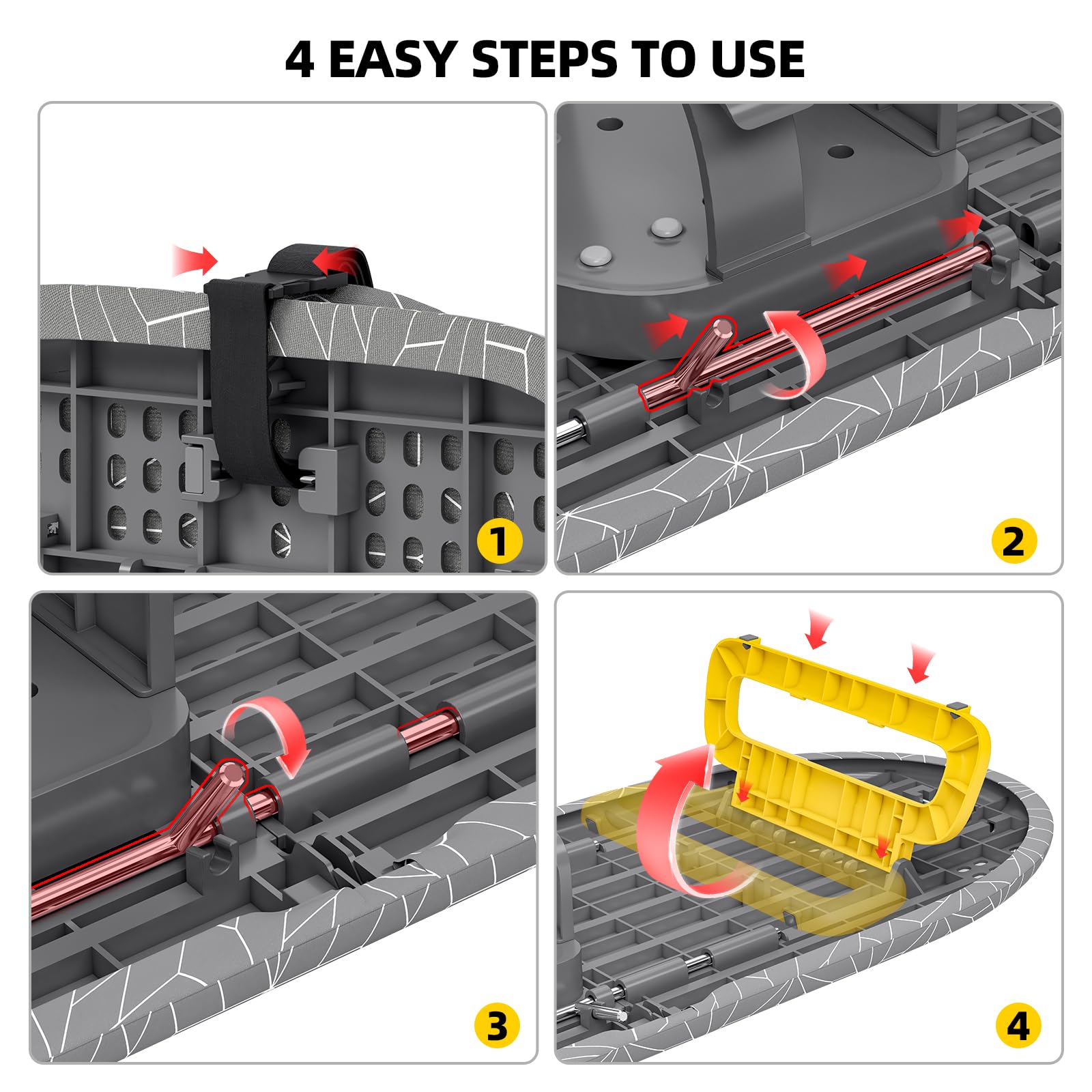 4 EASY STEPS TO USE

1

2

3

4