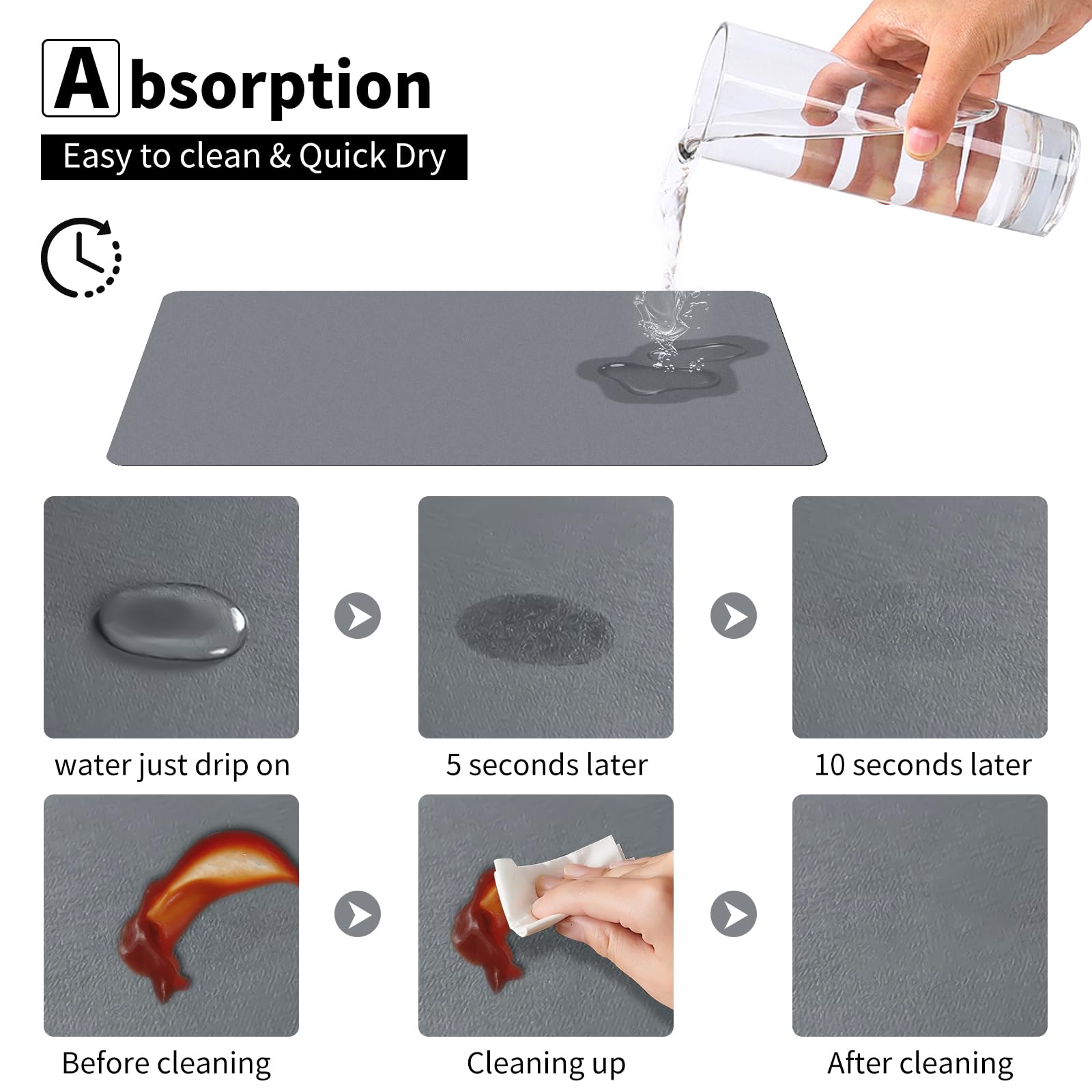 Absorption

Easy to clean & Quick Dry

water just drip on

5 seconds later

10 seconds later

Before cleaning

Cleaning up

After cleaning