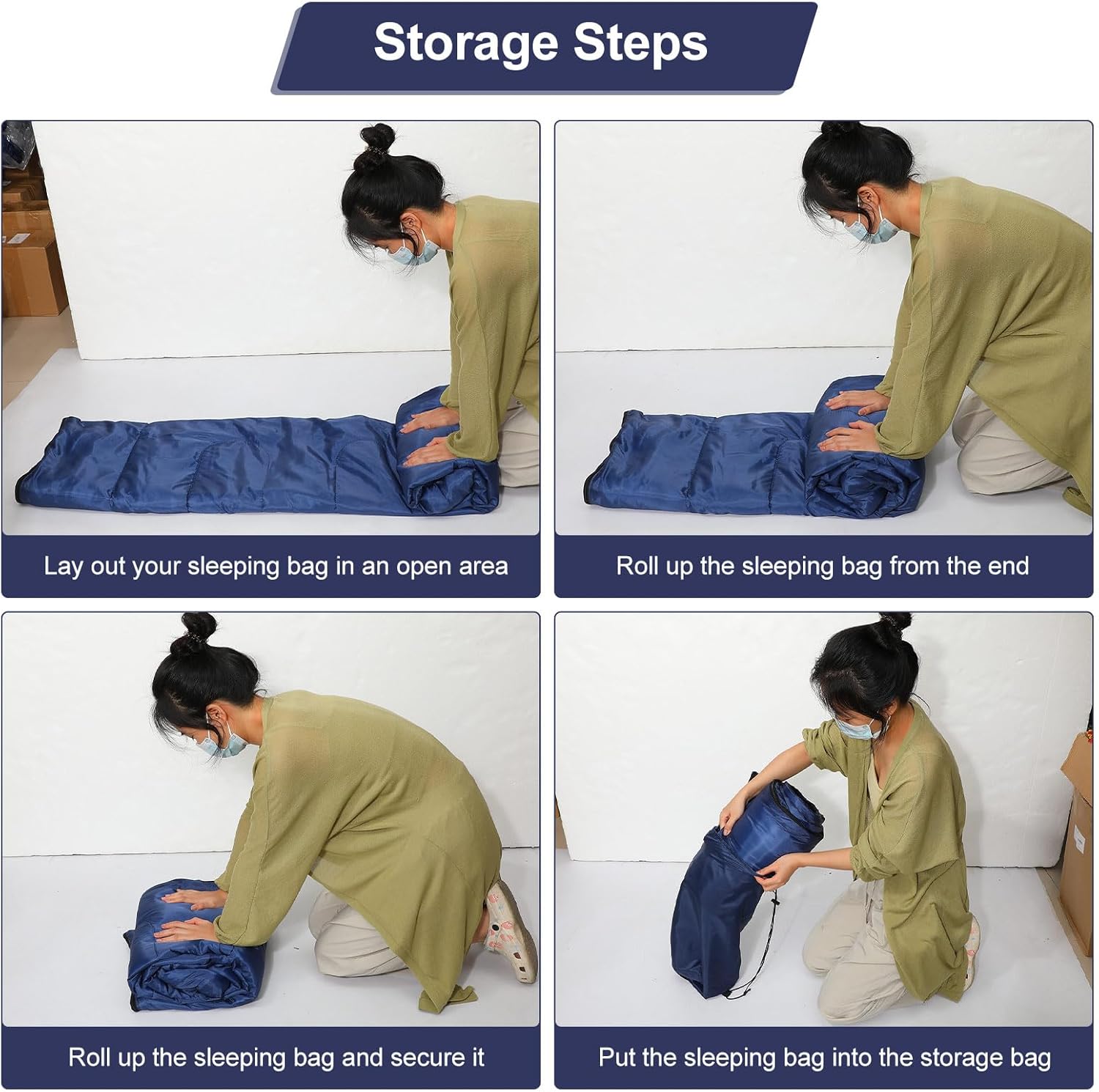 Storage Steps

Lay out your sleeping bag in an open area

Roll up the sleeping bag from the end

Roll up the sleeping bag and secure it

Put the sleeping bag into the storage bag