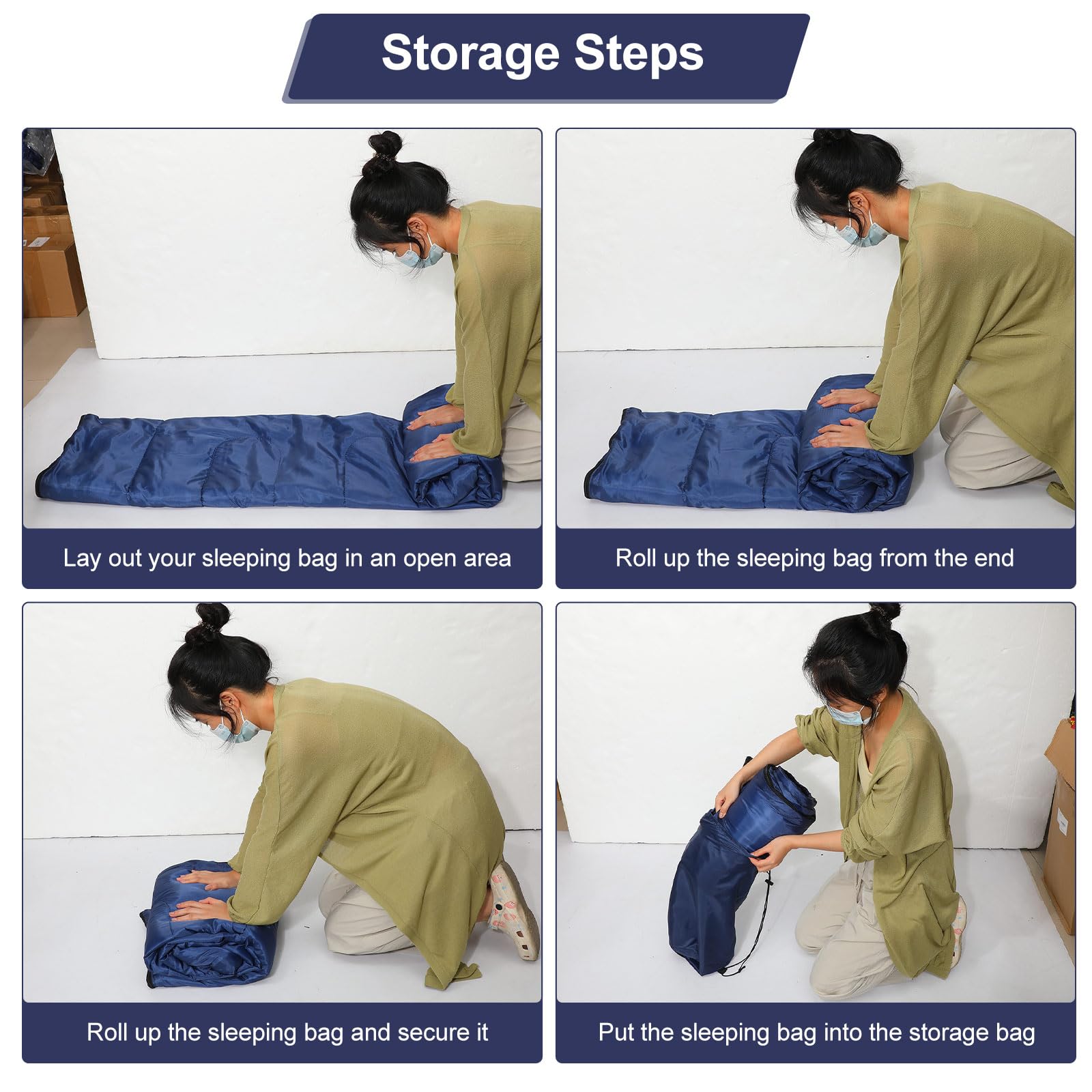 Storage Steps

Lay out your sleeping bag in an open area

Roll up the sleeping bag from the end

Roll up the sleeping bag and secure it

Put the sleeping bag into the storage bag