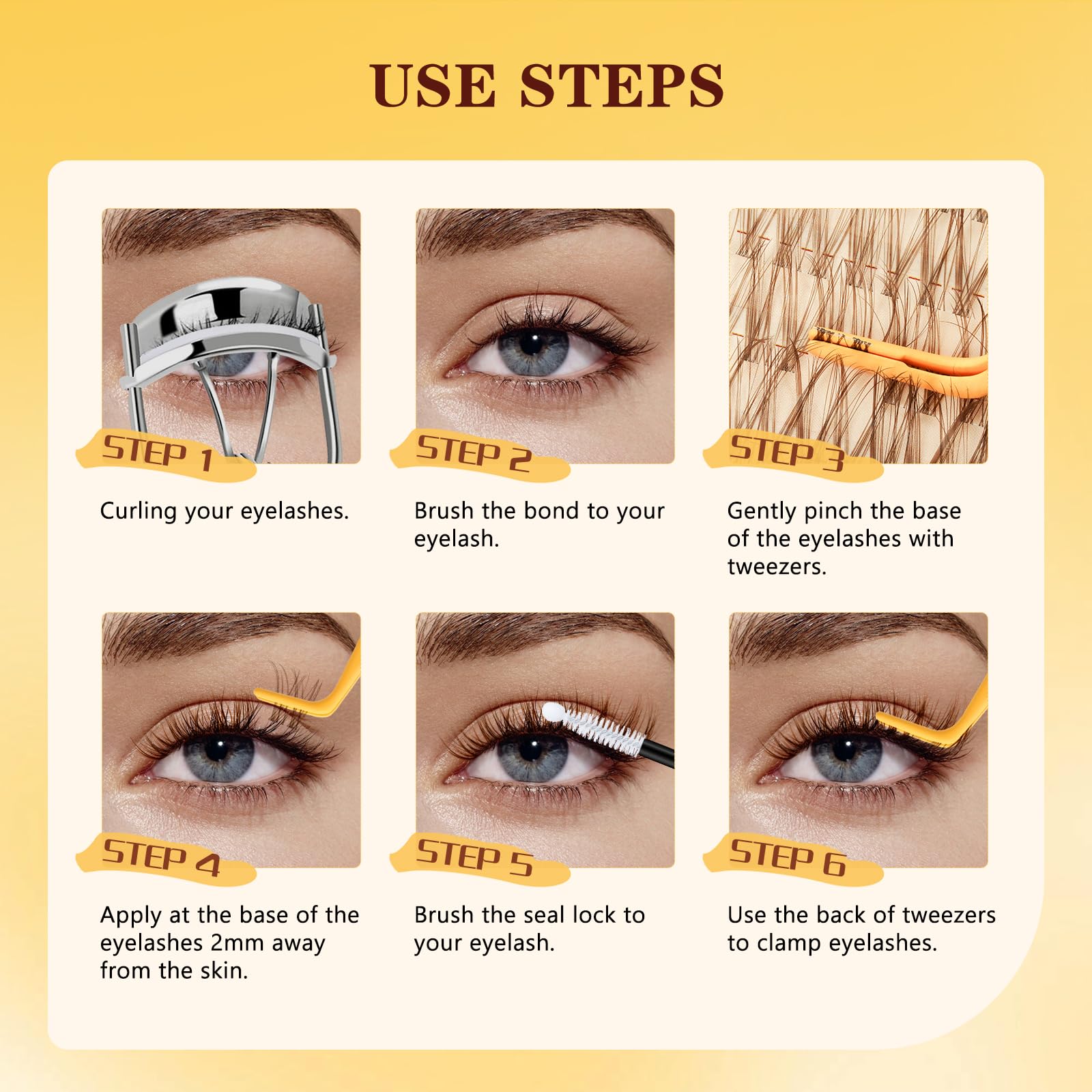 USE STEPS

STEP 1

Curling your eyelashes.

STEP 2

Brush the bond to your eyelash.

STEP 3

Gently pinch the base of the eyelashes with tweezers.

STEP 4

Apply at the base of the eyelashes 2mm away from the skin.

STEP 5

Brush the seal lock to your eyelash.

STEP 6

Use the back of tweezers to clamp eyelashes.