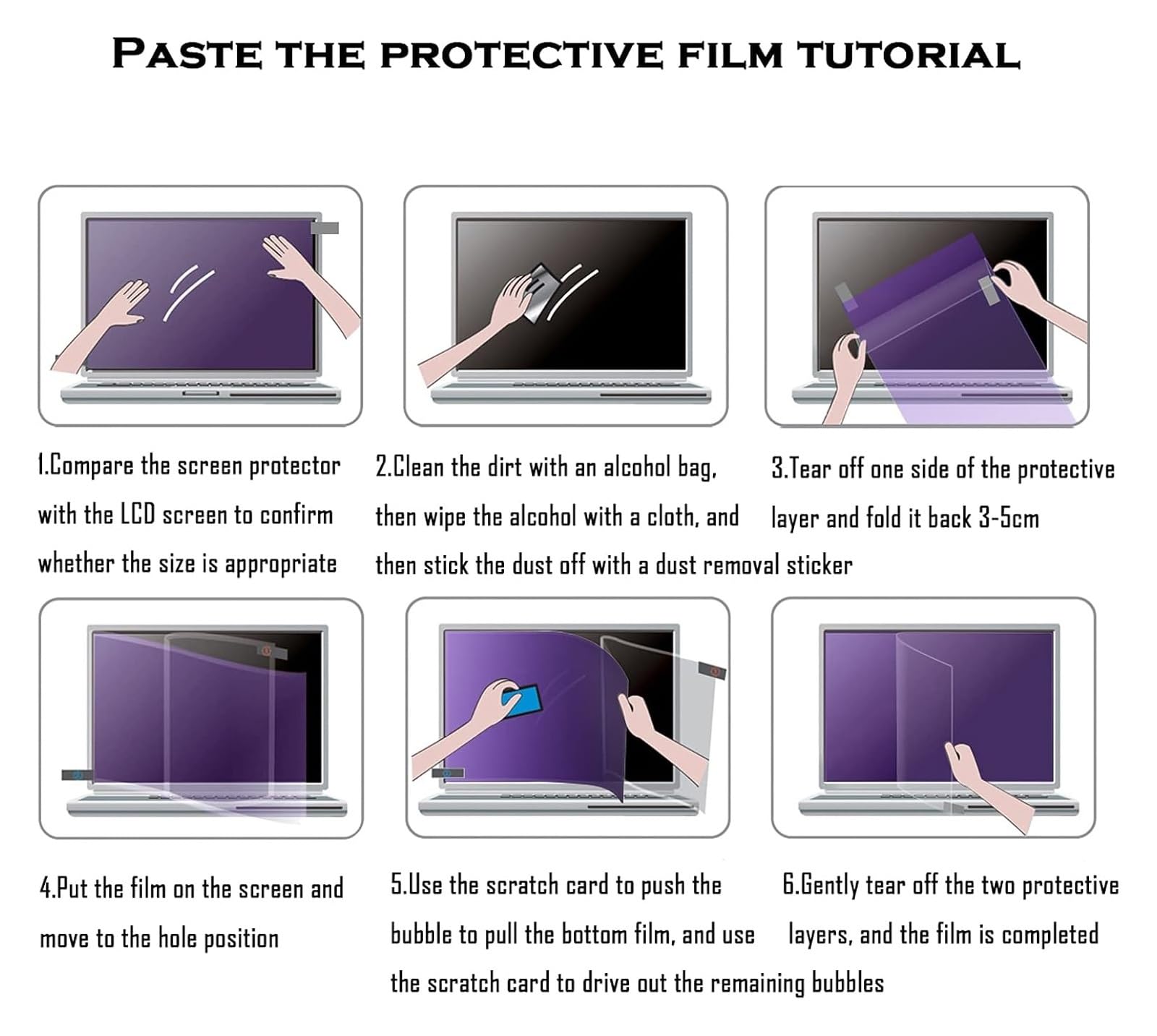 PASTE THE PROTECTIVE FILM TUTORIAL

1.Compare the screen protector with the LCD screen to confirm whether the size is appropriate

2.Clean the dirt with an alcohol bag, then wipe the alcohol with a cloth, and then stick the dust off with a dust removal sticker

3.Tear off one side of the protective layer and fold it back 3-5cm

4.Put the film on the screen and move to the hole position

5.Use the scratch card to push the bubble to pull the bottom film, and use the scratch card to drive out the remaining bubbles

6.Gently tear off the two protective layers, and the film is completed