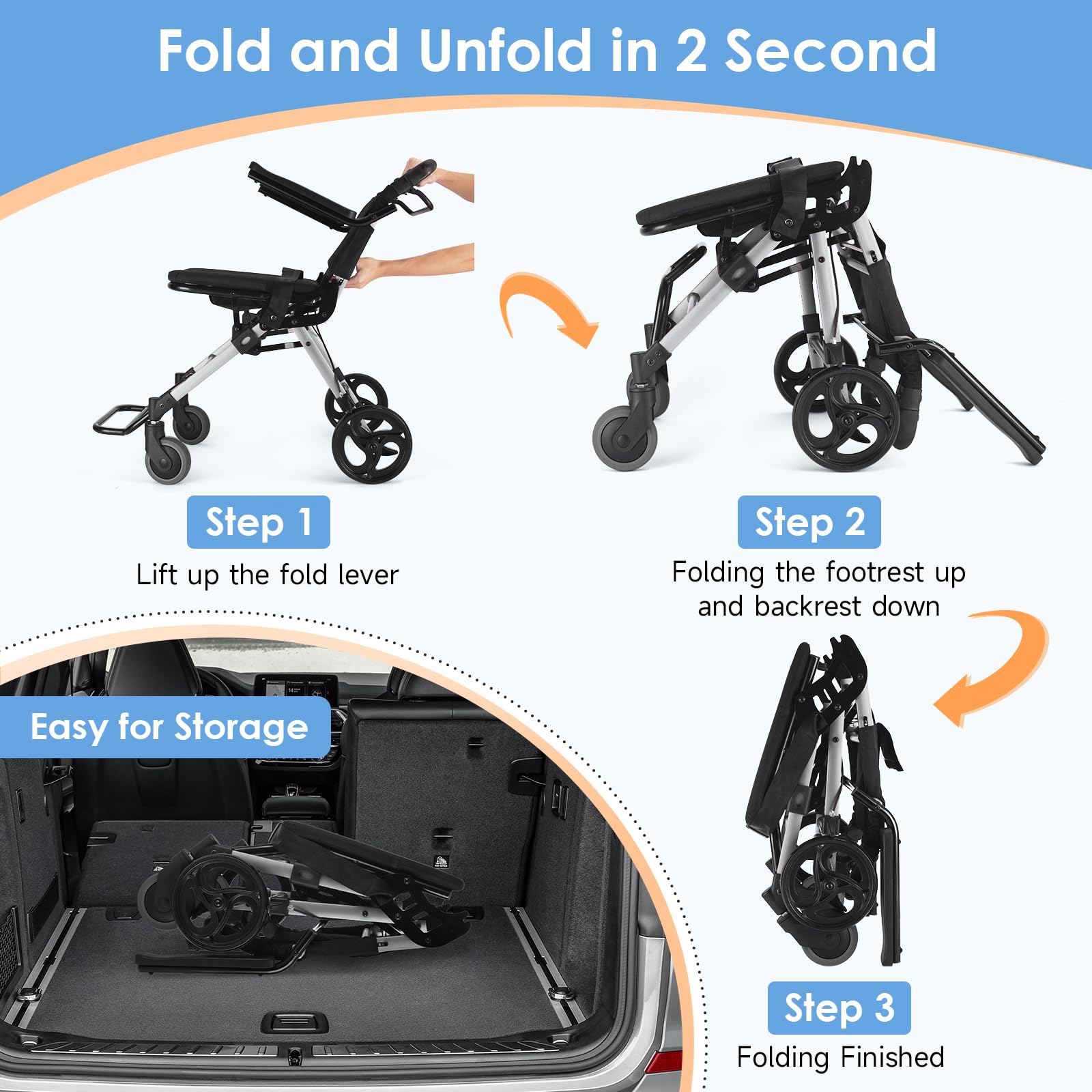 Fold and Unfold in 2 Second

Step 1
Lift up the fold lever

Step 2
Folding the footrest up and backrest down

Easy for Storage

Step 3
Folding Finished