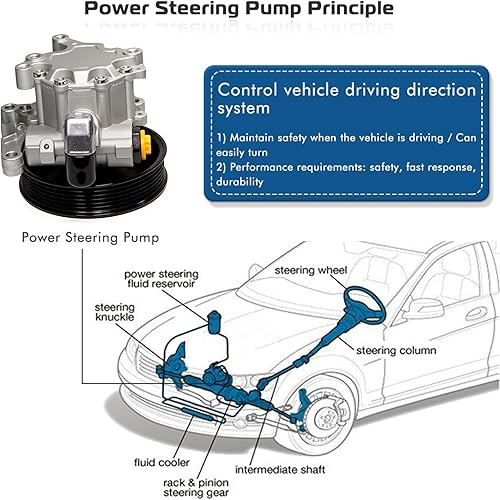 Power Steering Pump Principle

Control vehicle driving direction system

1) Maintain safety when the vehicle is driving / Can easily turn
2) Performance requirements: safety, fast response, durability

Power Steering Pump

power steering fluid reservoir

steering knuckle

steering wheel

steering column

fluid cooler

rack & pinion steering gear

intermediate shaft